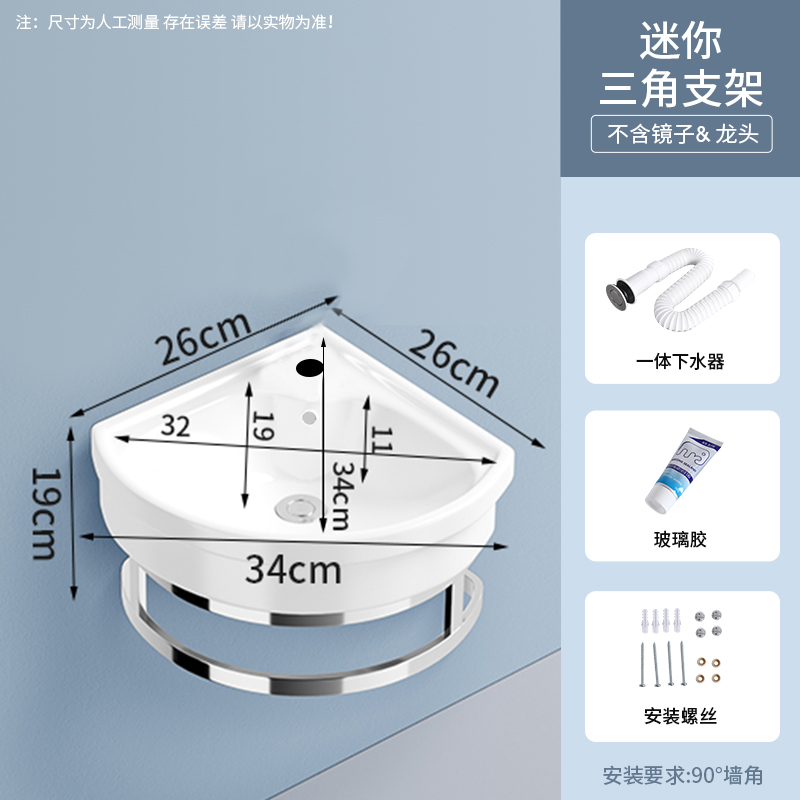 注：尺寸为人工测量 存在误差 请以实物为准！

26cm

26cm

32

19

11

34cm

19cm

34cm

迷你
三角支架

不含镜子& 龙头

一体下水器

玻璃胶

安装螺丝

安装要求:90°墙角