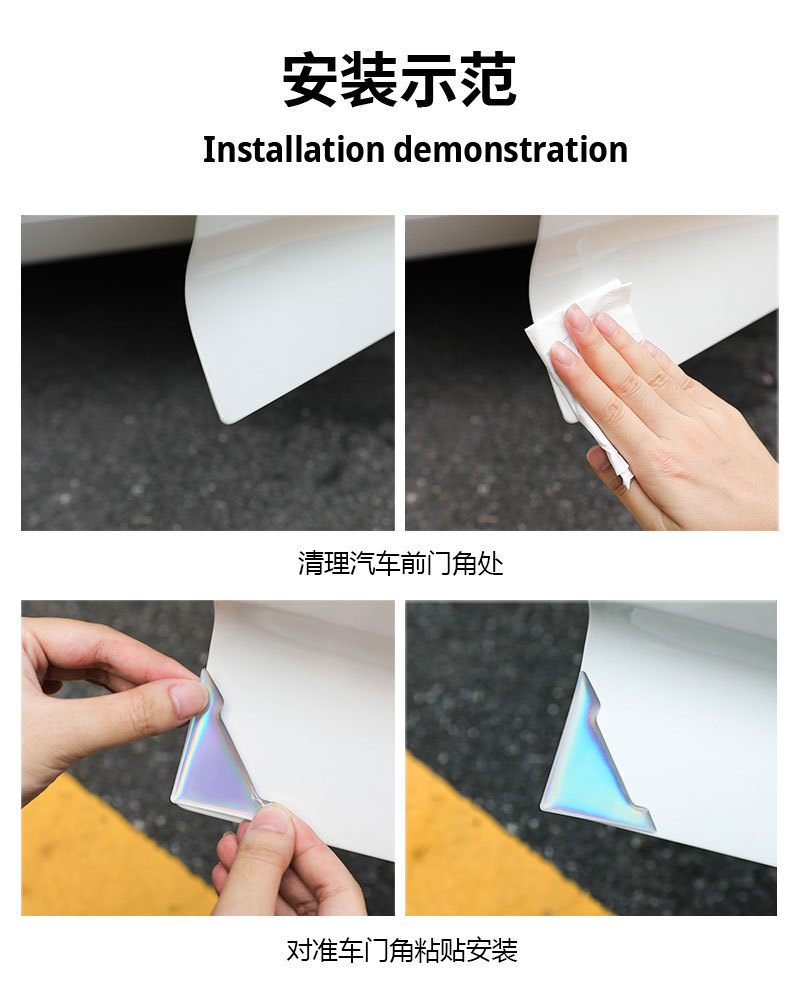 安装示范

Installation demonstration

清理汽车前门角处

对准车门角粘贴安装