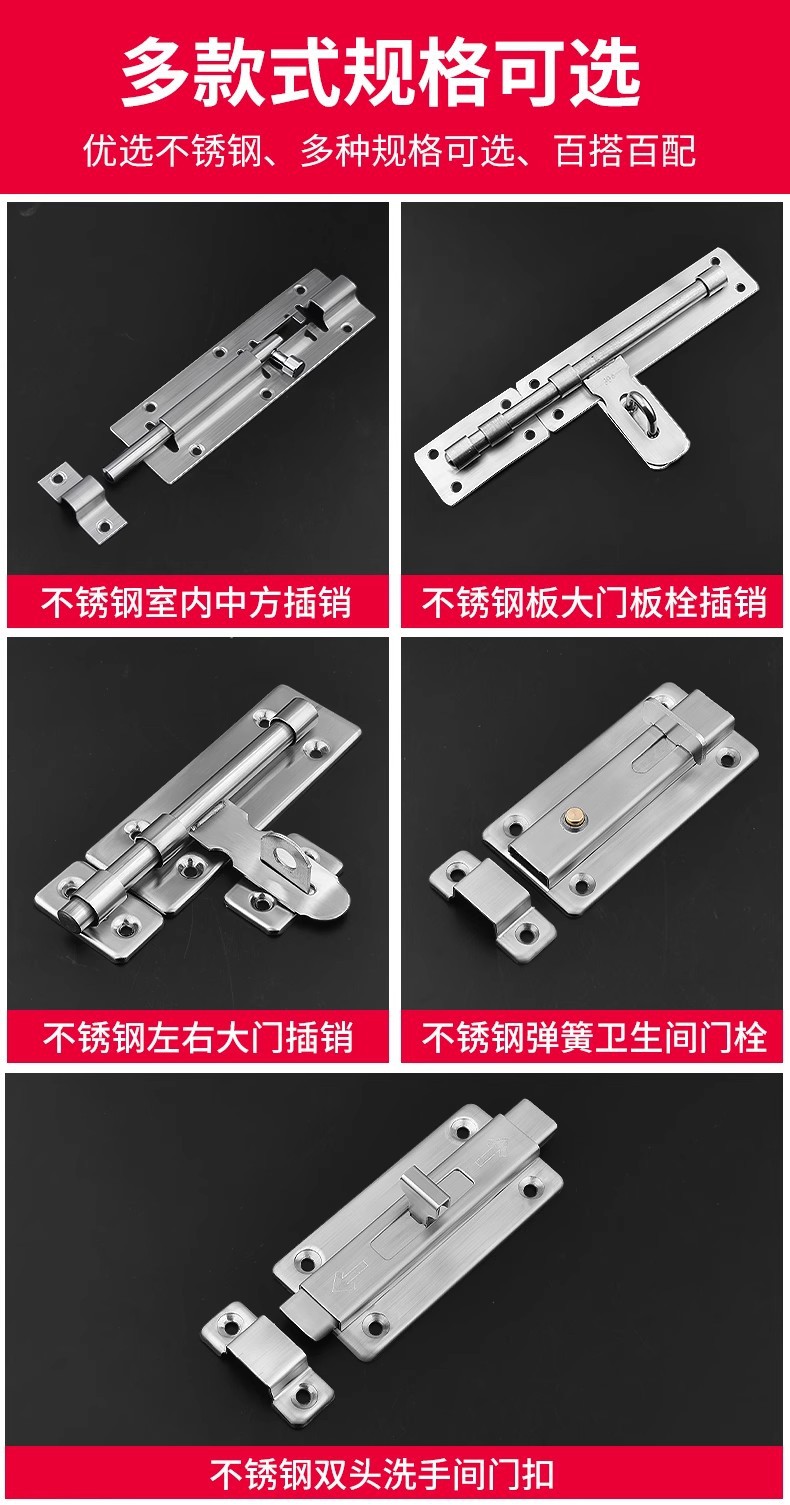 多款式规格可选

优选不锈钢、多种规格可选、百搭百配

不锈钢室内中方插销

不锈钢板大门板栓插销

不锈钢左右大门插销

不锈钢弹簧卫生间门栓

不锈钢双头洗手间门扣