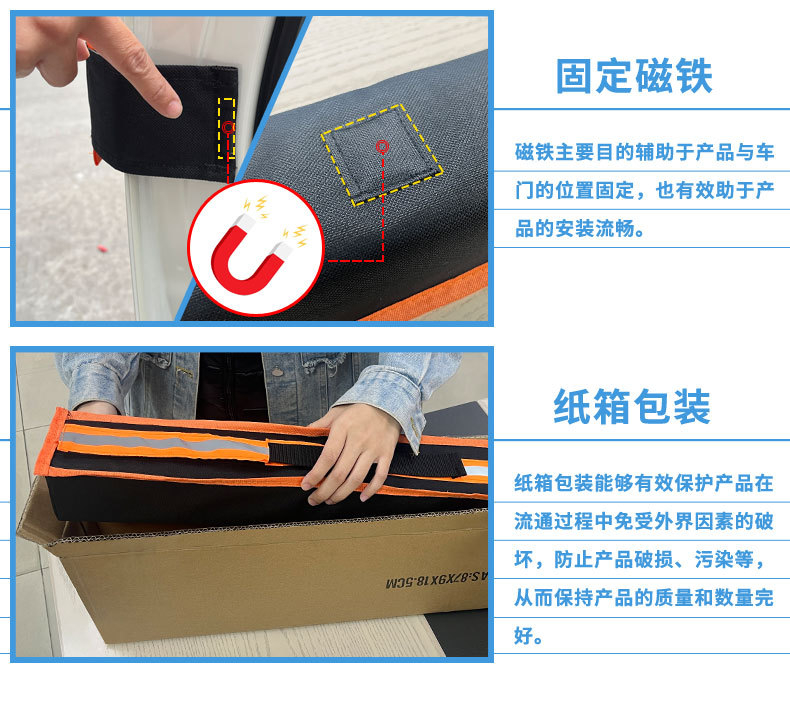 固定磁铁

磁铁主要目的辅助于产品与车门的位置固定，也有效助于产品的安装流畅。

纸箱包装

纸箱包装能够有效保护产品在流通过程中免受外界因素的破坏，防止产品破损、污染等，从而保持产品的质量和数量完好。

AS:87X9X18.5CM