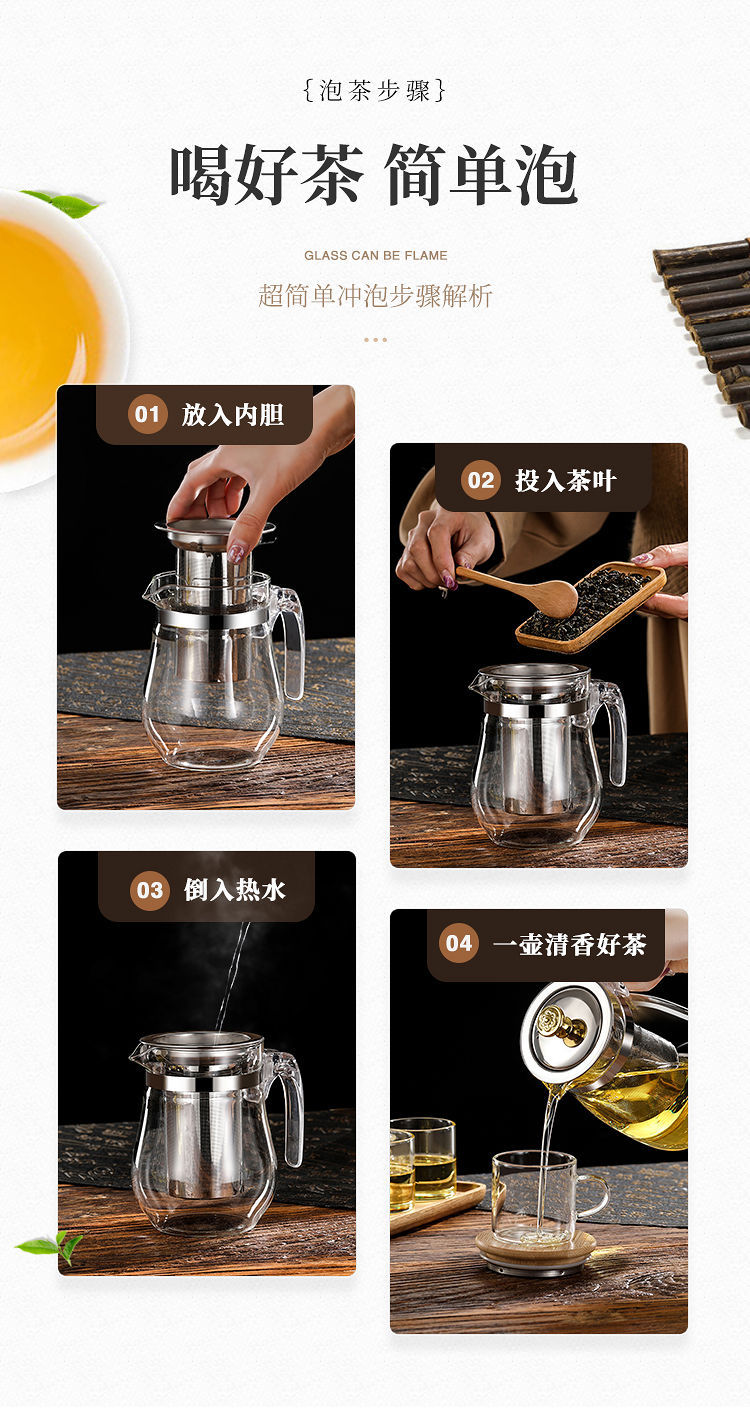 {泡茶步骤}

喝好茶 简单泡

GLASS CAN BE FLAME

超简单冲泡步骤解析

01 放入内胆

02 投入茶叶

03 倒入热水

04 一壶清香好茶