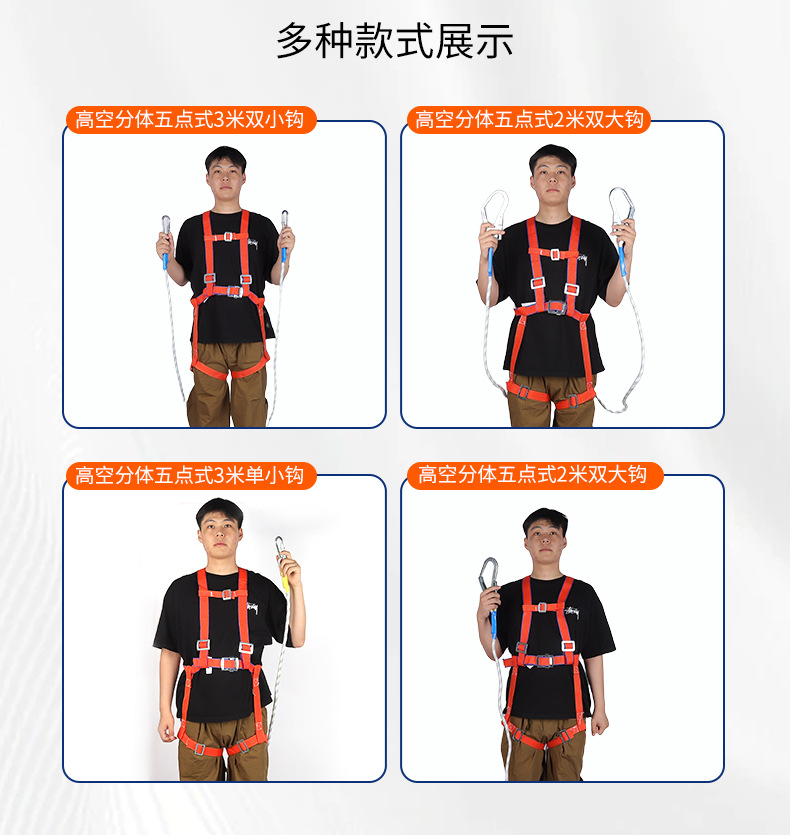 多种款式展示

高空分体五点式3米双小钩

高空分体五点式2米双大钩

高空分体五点式3米单小钩

高空分体五点式2米双大钩