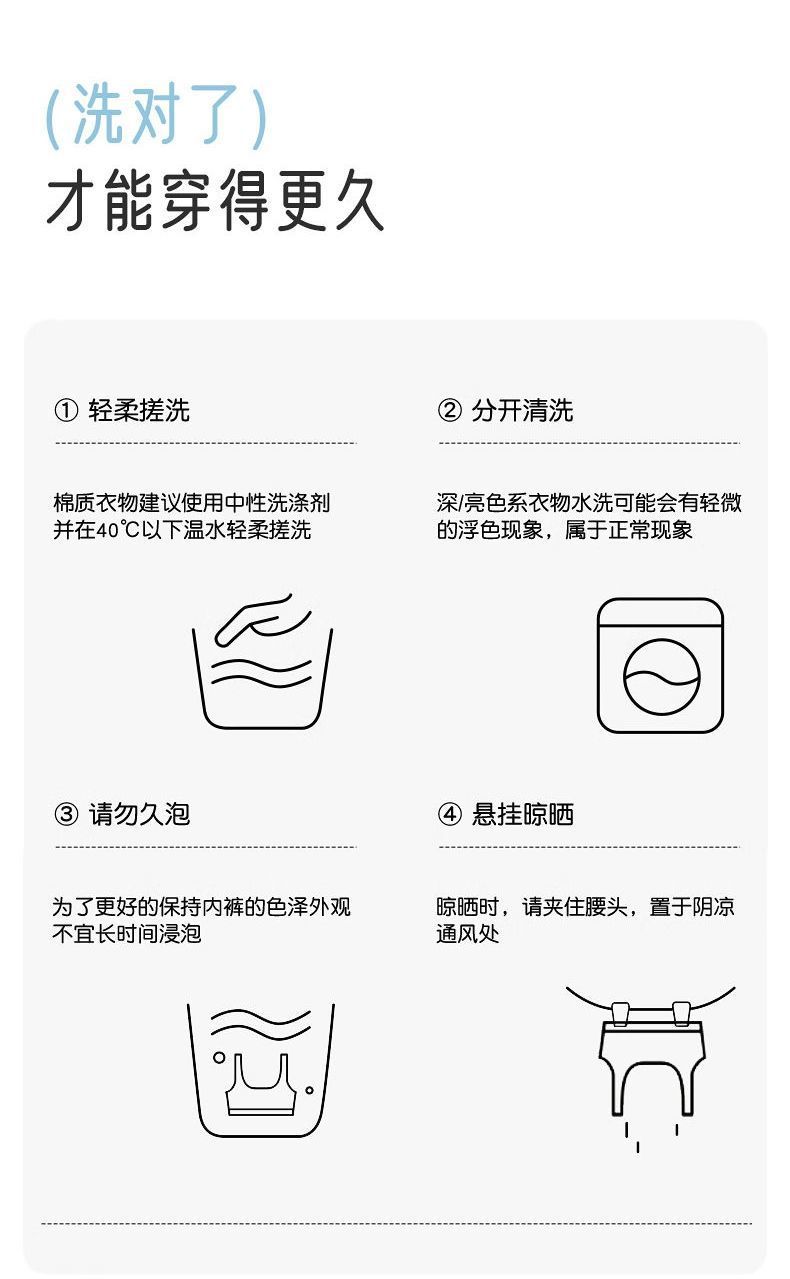 (洗对了)
才能穿得更久

① 轻柔搓洗

棉质衣物建议使用中性洗涤剂并在40℃以下温水轻柔搓洗

② 分开清洗

深/亮色系衣物水洗可能会有轻微的浮色现象，属于正常现象

③ 请勿久泡

为了更好的保持内裤的色泽外观不宜长时间浸泡

④ 悬挂晾晒

晾晒时，请夹住腰头，置于阴凉通风处