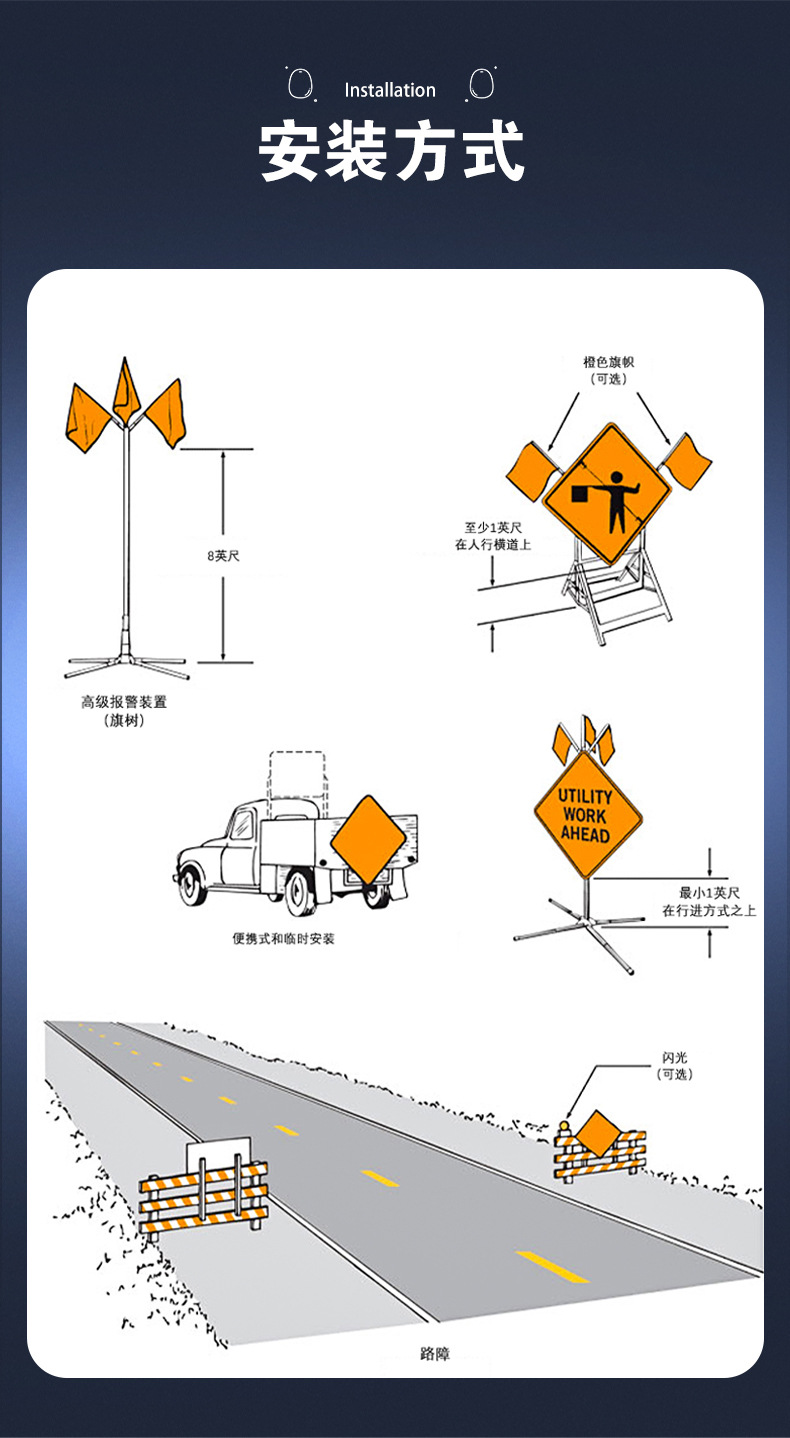 Installation
安装方式

8英尺

高级报警装置
（旗树）

橙色旗帜
（可选）

至少1英尺
在人行横道上

便携式和临时安装

UTILITY
WORK
AHEAD

最小1英尺
在行进方式之上

闪光
（可选）

路障