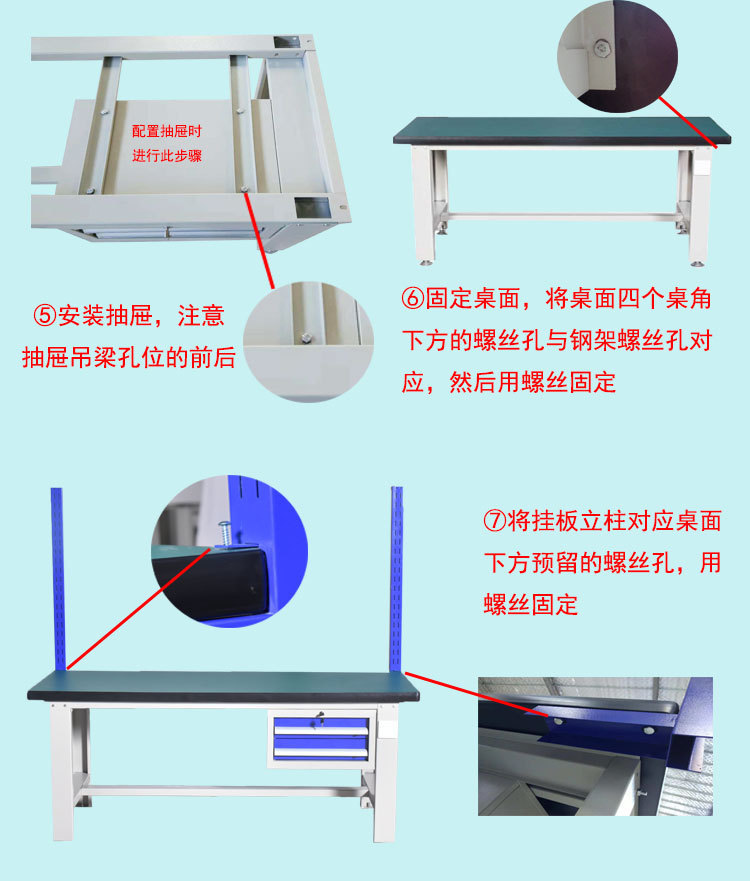 配置抽屉时
进行此步骤

⑤安装抽屉，注意抽屉吊梁孔位的前后

⑥固定桌面，将桌面四个桌角下方的螺丝孔与钢架螺丝孔对应，然后用螺丝固定

⑦将挂板立柱对应桌面下方预留的螺丝孔，用螺丝固定