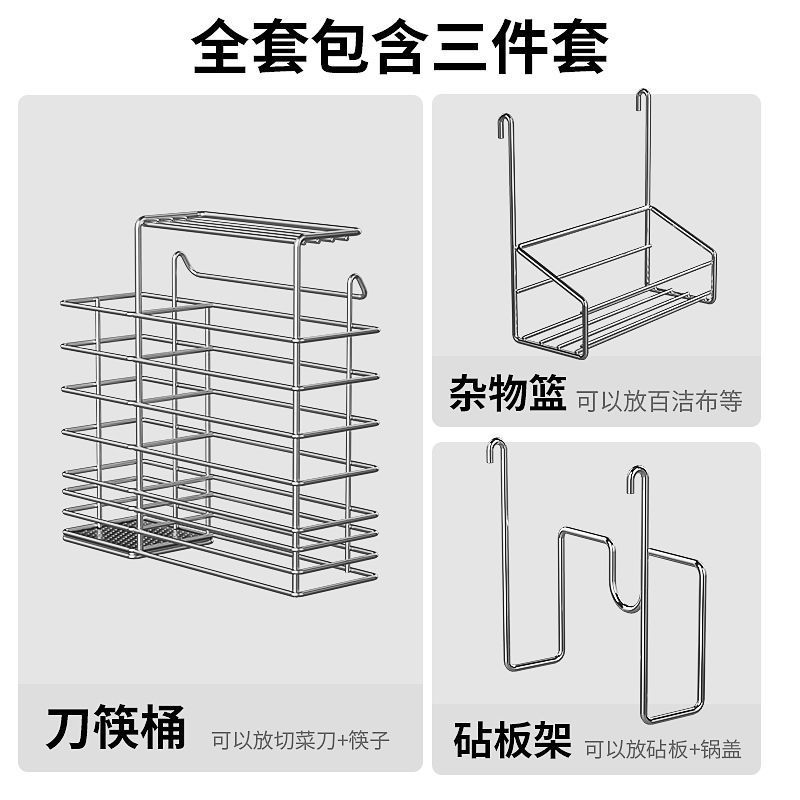 全套包含三件套

刀筷桶 可以放切菜刀+筷子

杂物篮 可以放百洁布等

砧板架 可以放砧板+锅盖