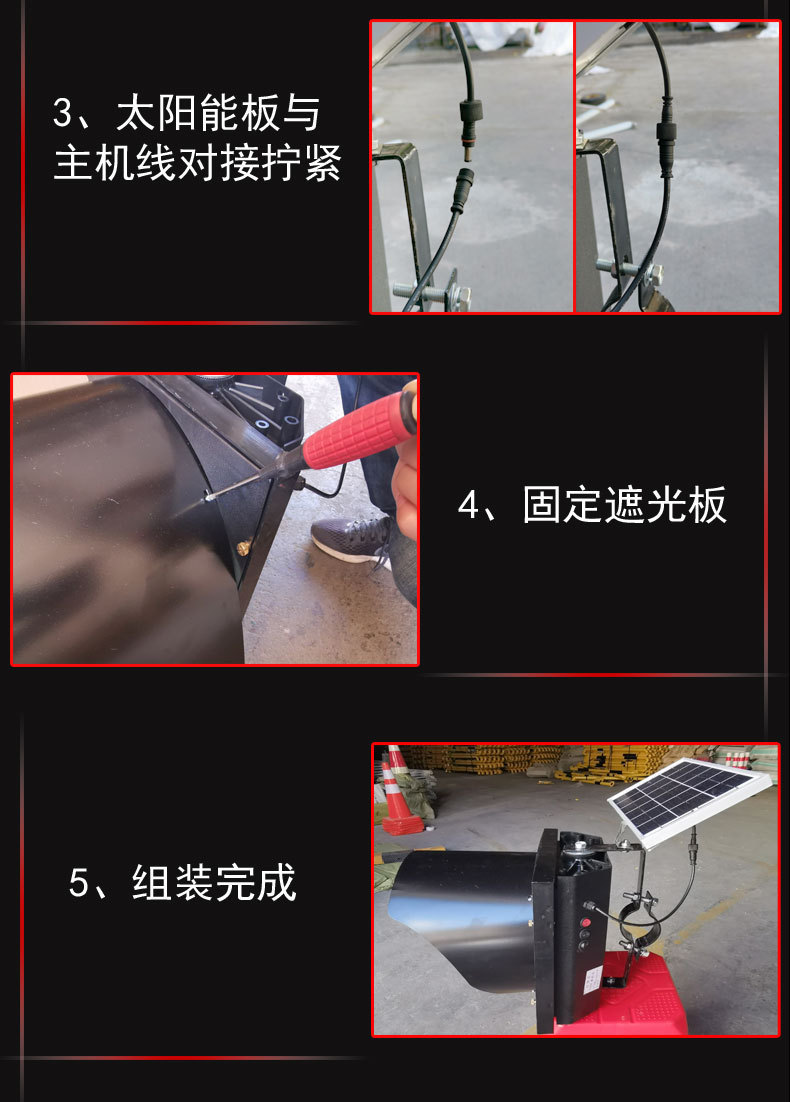 3、太阳能板与主机线对接拧紧

4、固定遮光板

5、组装完成