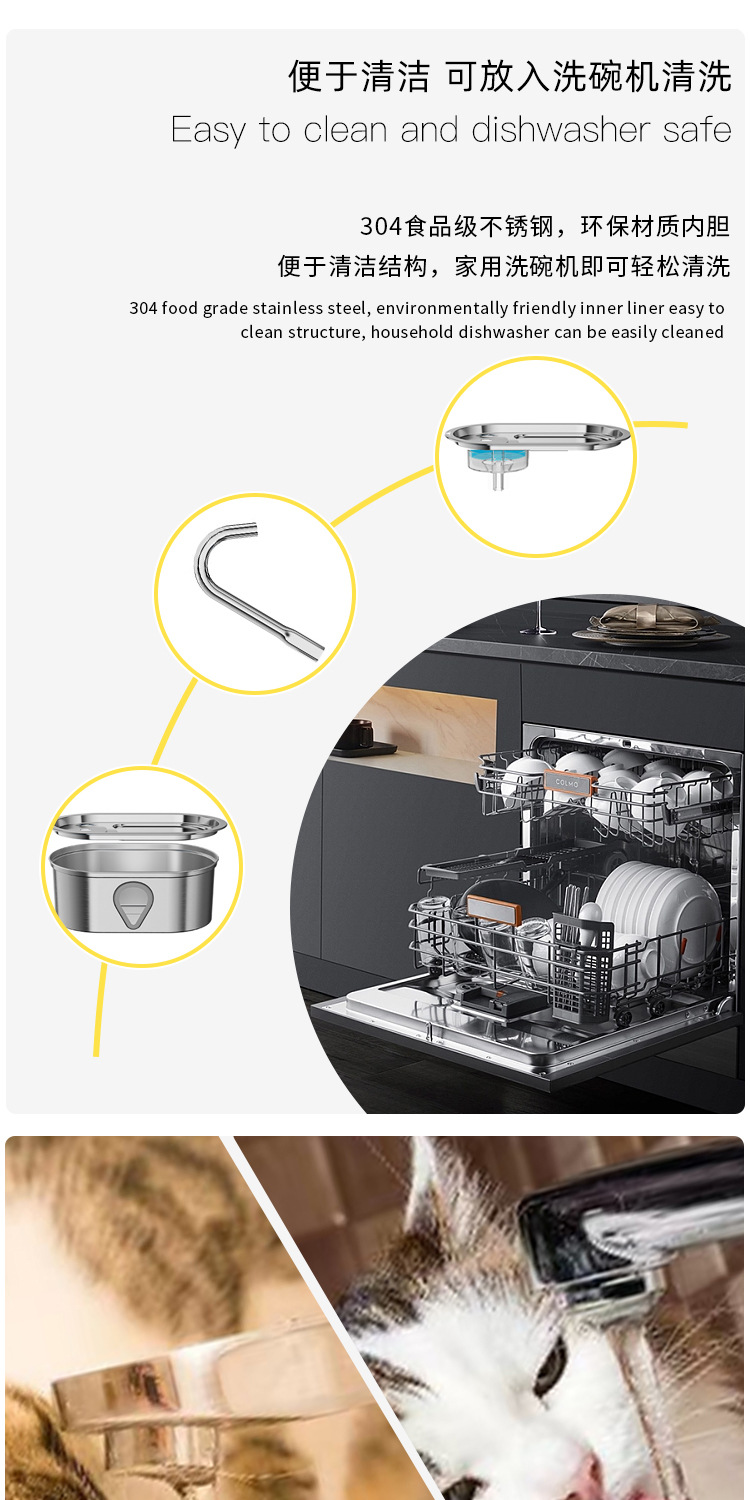 便于清洁 可放入洗碗机清洗
Easy to clean and dishwasher safe

304食品级不锈钢，环保材质内胆
便于清洁结构，家用洗碗机即可轻松清洗

304 food grade stainless steel, environmentally friendly inner liner easy to clean structure, household dishwasher can be easily cleaned

COLMO