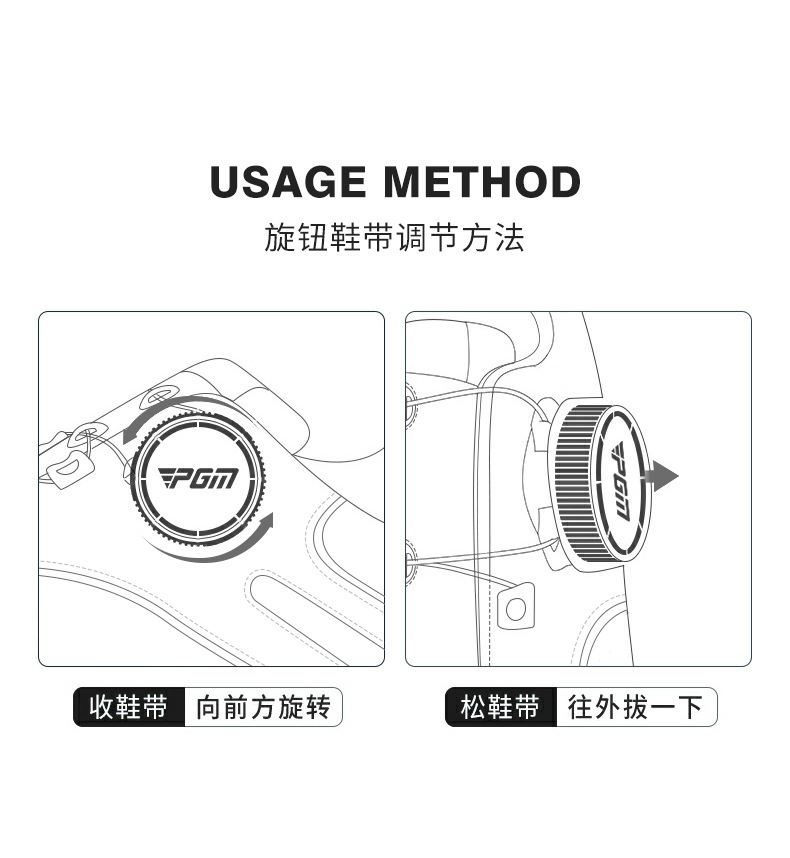 USAGE METHOD

旋钮鞋带调节方法

PGM

PGM

收鞋带 向前方旋转

松鞋带 往外拔一下