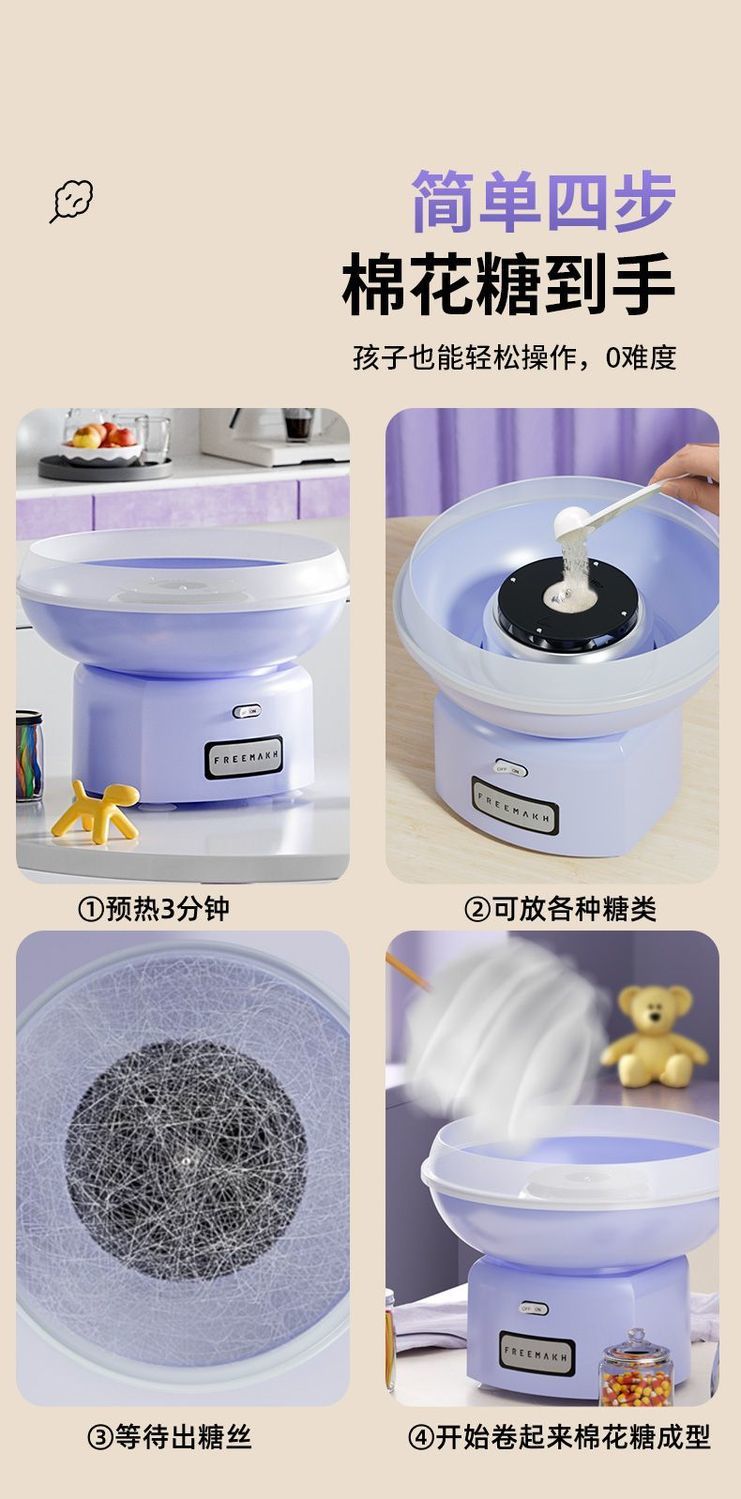 简单四步
棉花糖到手

孩子也能轻松操作，0难度

OFF ON
FREEMAKH

OFF ON
FREEMAKH

①预热3分钟

②可放各种糖类

OFF ON
FREEMAKH

③等待出糖丝

④开始卷起来棉花糖成型