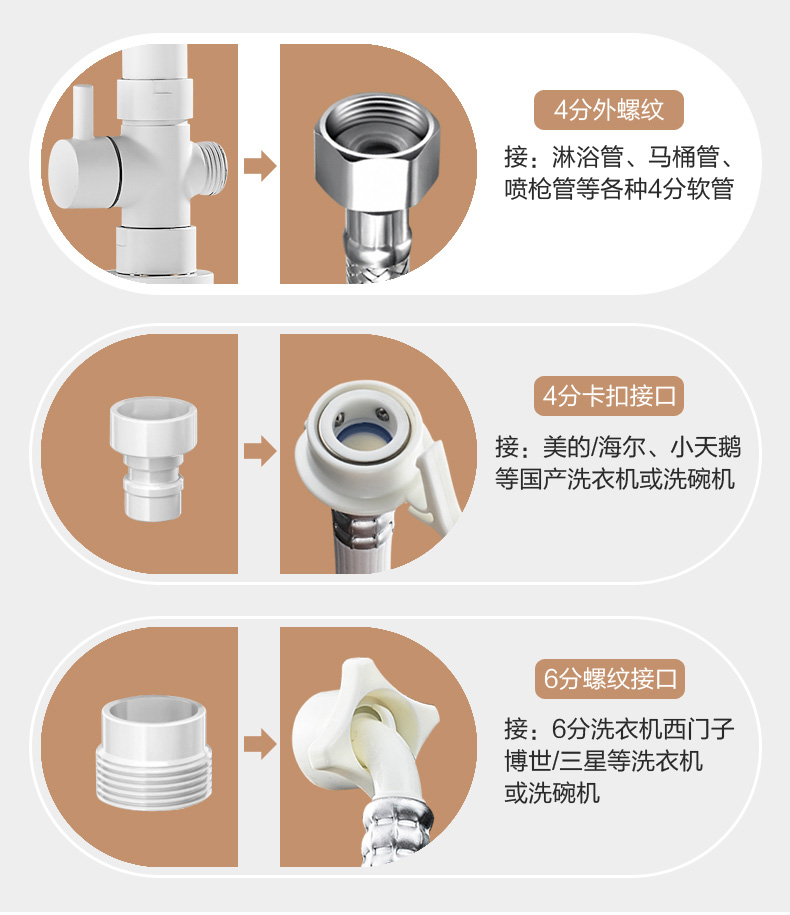 4分外螺纹

接：淋浴管、马桶管、喷枪管等各种4分软管

4分卡扣接口

接：美的/海尔、小天鹅等国产洗衣机或洗碗机

6分螺纹接口

接：6分洗衣机西门子博世/三星等洗衣机或洗碗机