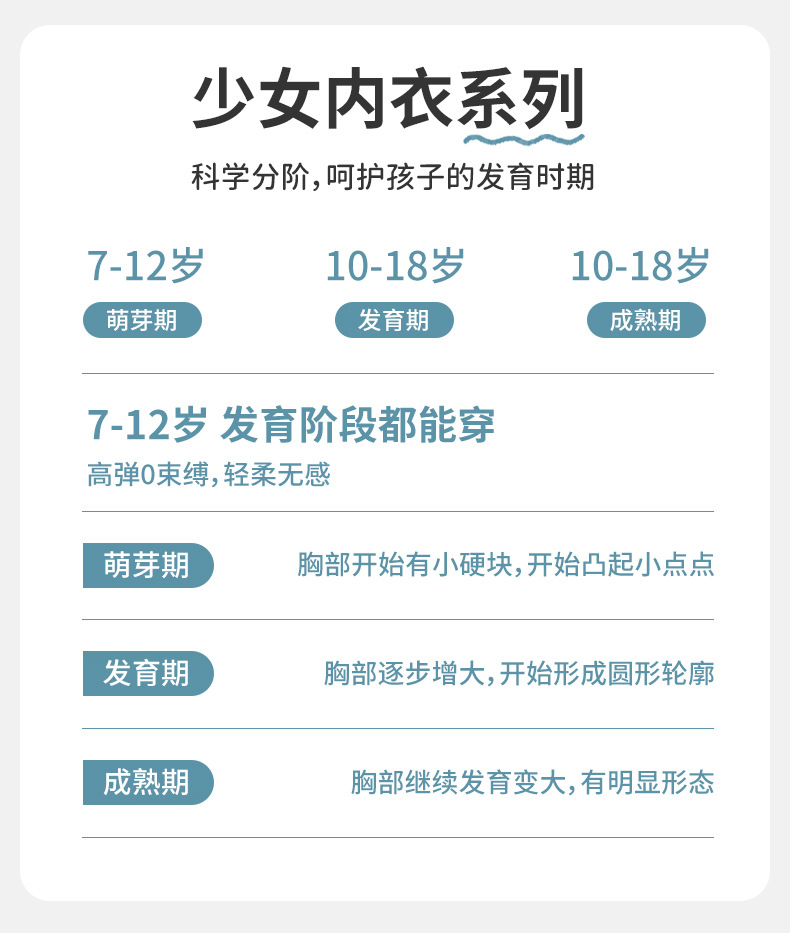 少女内衣系列

科学分阶，呵护孩子的发育时期

7-12岁
萌芽期

10-18岁
发育期

10-18岁
成熟期

7-12岁 发育阶段都能穿

高弹0束缚，轻柔无感

萌芽期 胸部开始有小硬块，开始凸起小点点

发育期 胸部逐步增大，开始形成圆形轮廓

成熟期 胸部继续发育变大，有明显形态