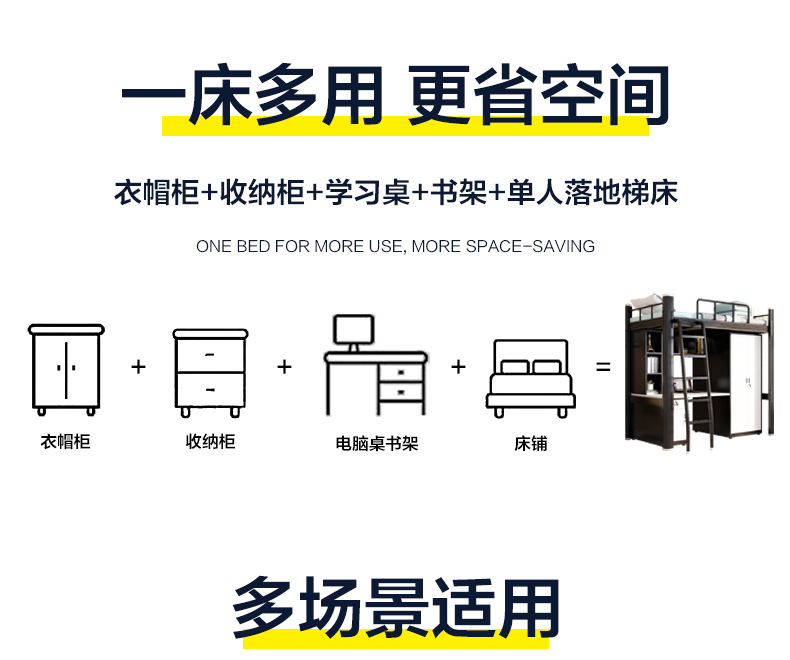 一床多用 更省空间

衣帽柜+收纳柜+学习桌+书架+单人落地梯床

ONE BED FOR MORE USE, MORE SPACE-SAVING

衣帽柜 + 收纳柜 + 电脑桌书架 + 床铺 =

多场景适用