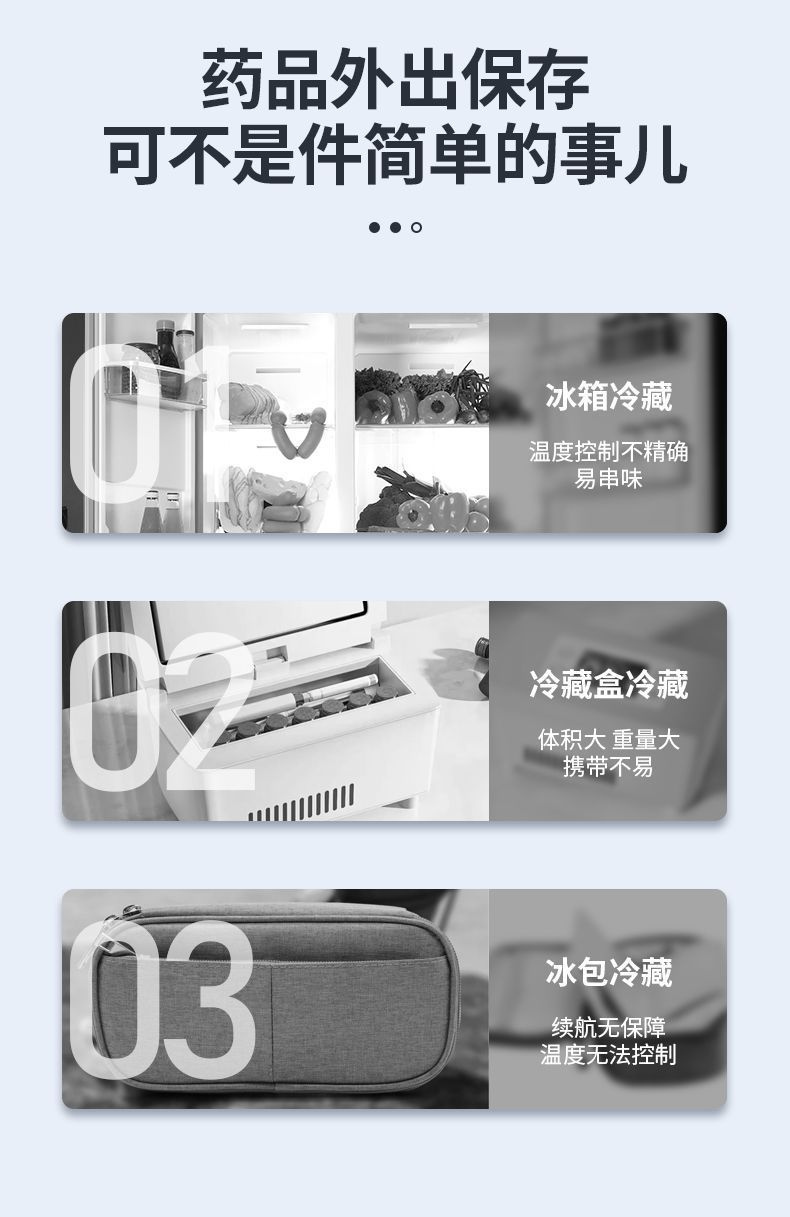 药品外出保存
可不是件简单的事儿

01

冰箱冷藏

温度控制不精确
易串味

02

冷藏盒冷藏

体积大 重量大
携带不易

03

冰包冷藏

续航无保障
温度无法控制