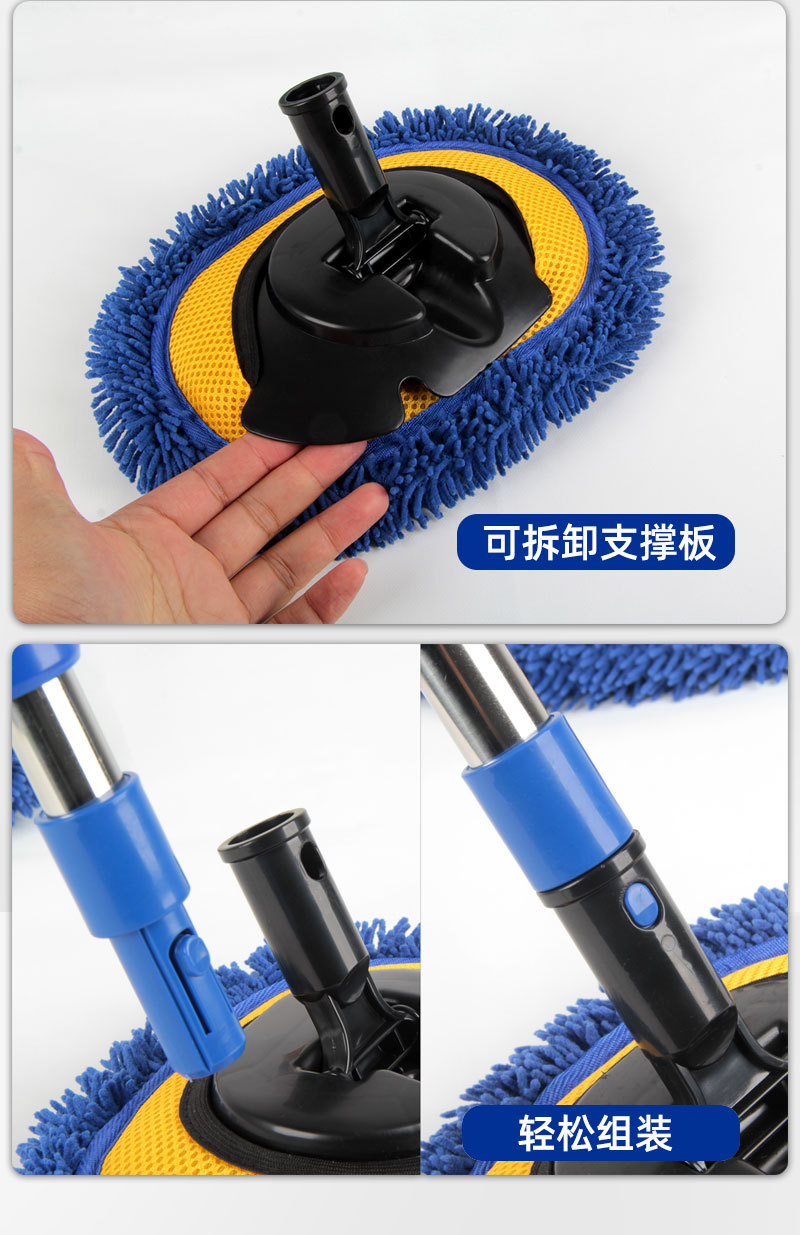 可拆卸支撑板

轻松组装