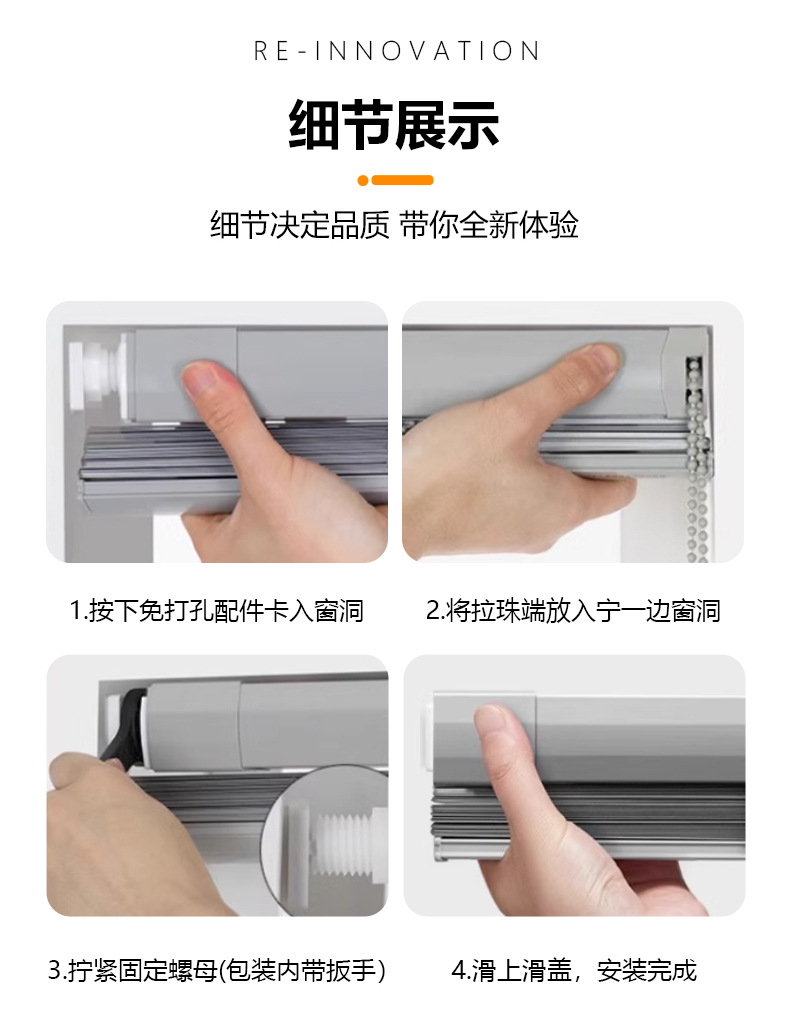 RE-INNOVATION

细节展示

细节决定品质 带你全新体验

1.按下免打孔配件卡入窗洞

2.将拉珠端放入宁一边窗洞

3.拧紧固定螺母(包装内带扳手)

4.滑上滑盖，安装完成