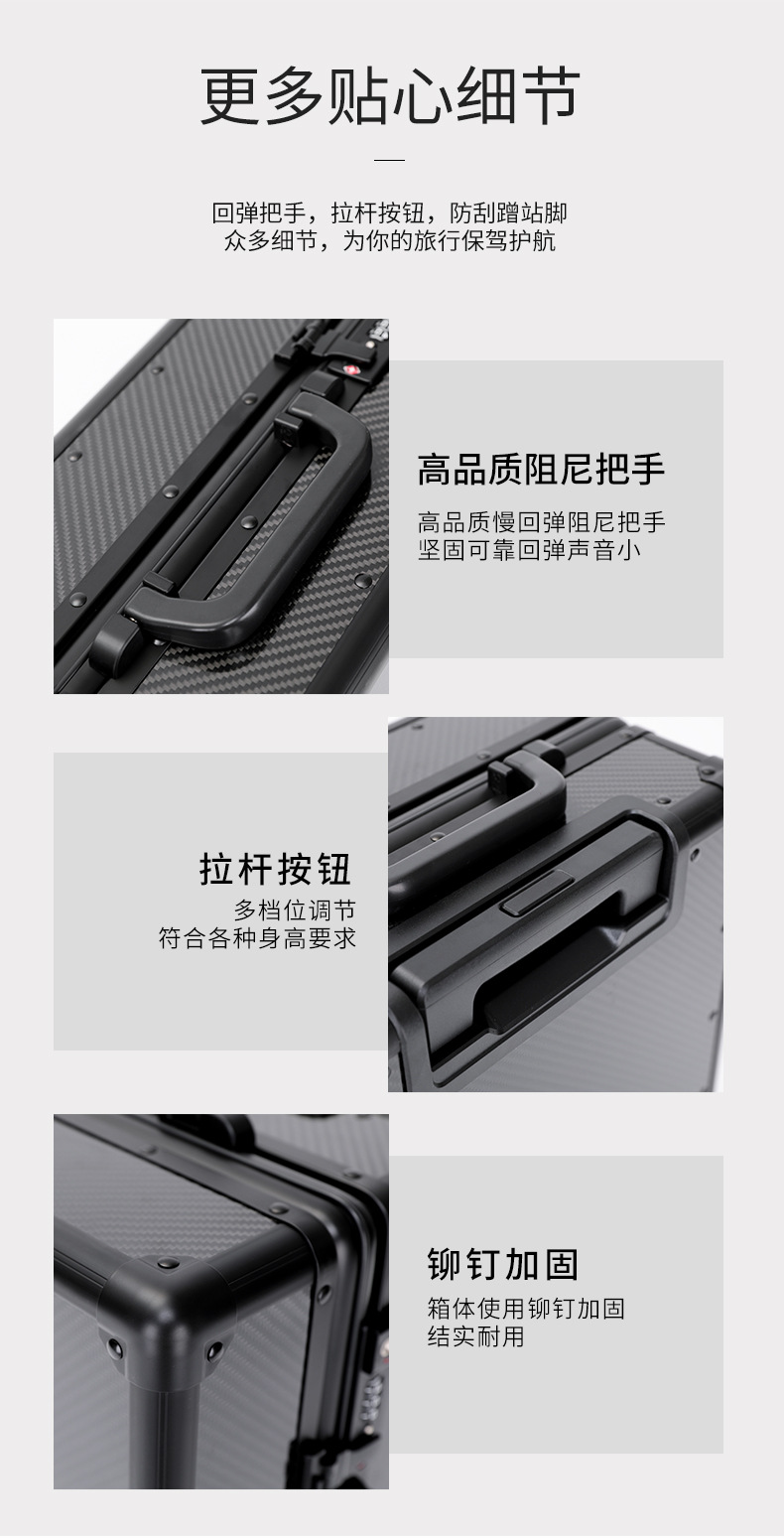 更多贴心细节

回弹把手，拉杆按钮，防刮蹭站脚
众多细节，为你的旅行保驾护航

高品质阻尼把手

高品质慢回弹阻尼把手
坚固可靠回弹声音小

拉杆按钮

多档位调节
符合各种身高要求

铆钉加固

箱体使用铆钉加固
结实耐用