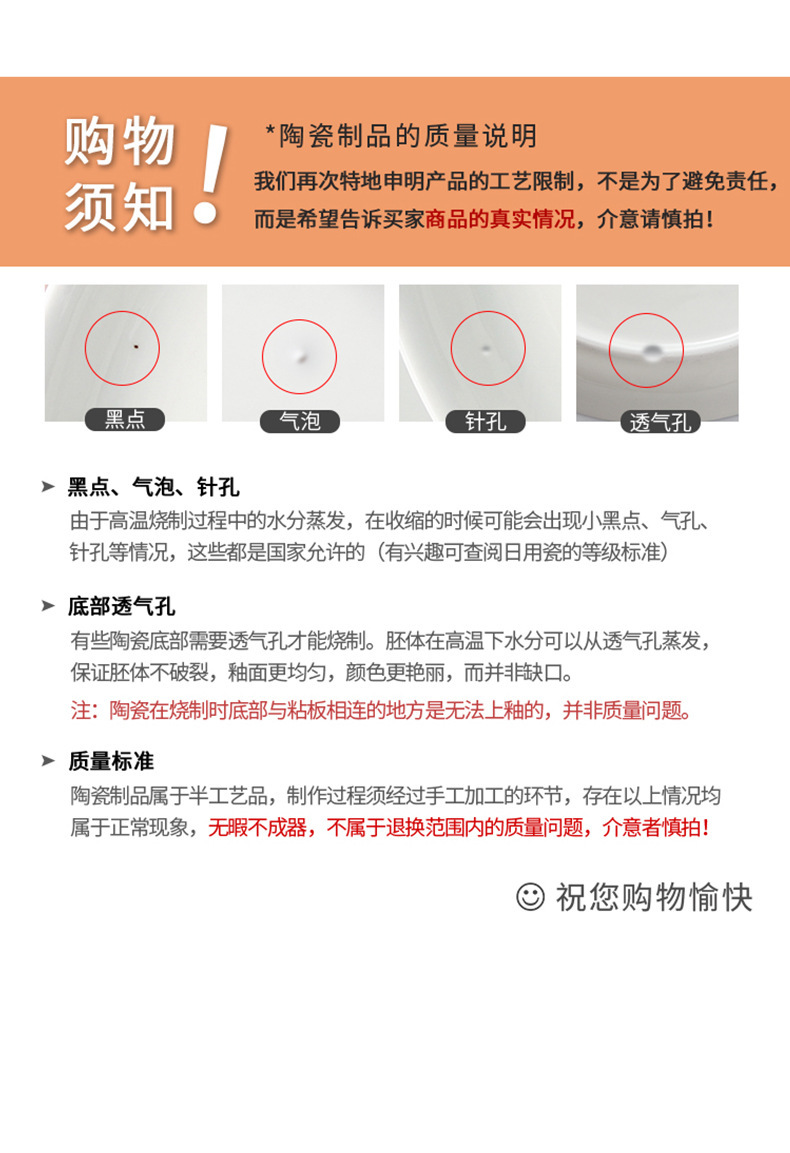 购物须知!

*陶瓷制品的质量说明

我们再次特地申明产品的工艺限制，不是为了避免责任，而是希望告诉买家商品的真实情况，介意请慎拍！

黑点

气泡

针孔

透气孔

➤ 黑点、气泡、针孔

由于高温烧制过程中的水分蒸发，在收缩的时候可能会出现小黑点、气孔、针孔等情况，这些都是国家允许的（有兴趣可查阅日用瓷的等级标准）

➤ 底部透气孔

有些陶瓷底部需要透气孔才能烧制。胚体在高温下水分可以从透气孔蒸发，保证胚体不破裂，釉面更均匀，颜色更艳丽，而并非缺口。

注：陶瓷在烧制时底部与粘板相连的地方是无法上釉的，并非质量问题。

➤ 质量标准

陶瓷制品属于半工艺品，制作过程须经过手工加工的环节，存在以上情况均属于正常现象，无暇不成器，不属于退换范围内的质量问题，介意者慎拍！

☺ 祝您购物愉快