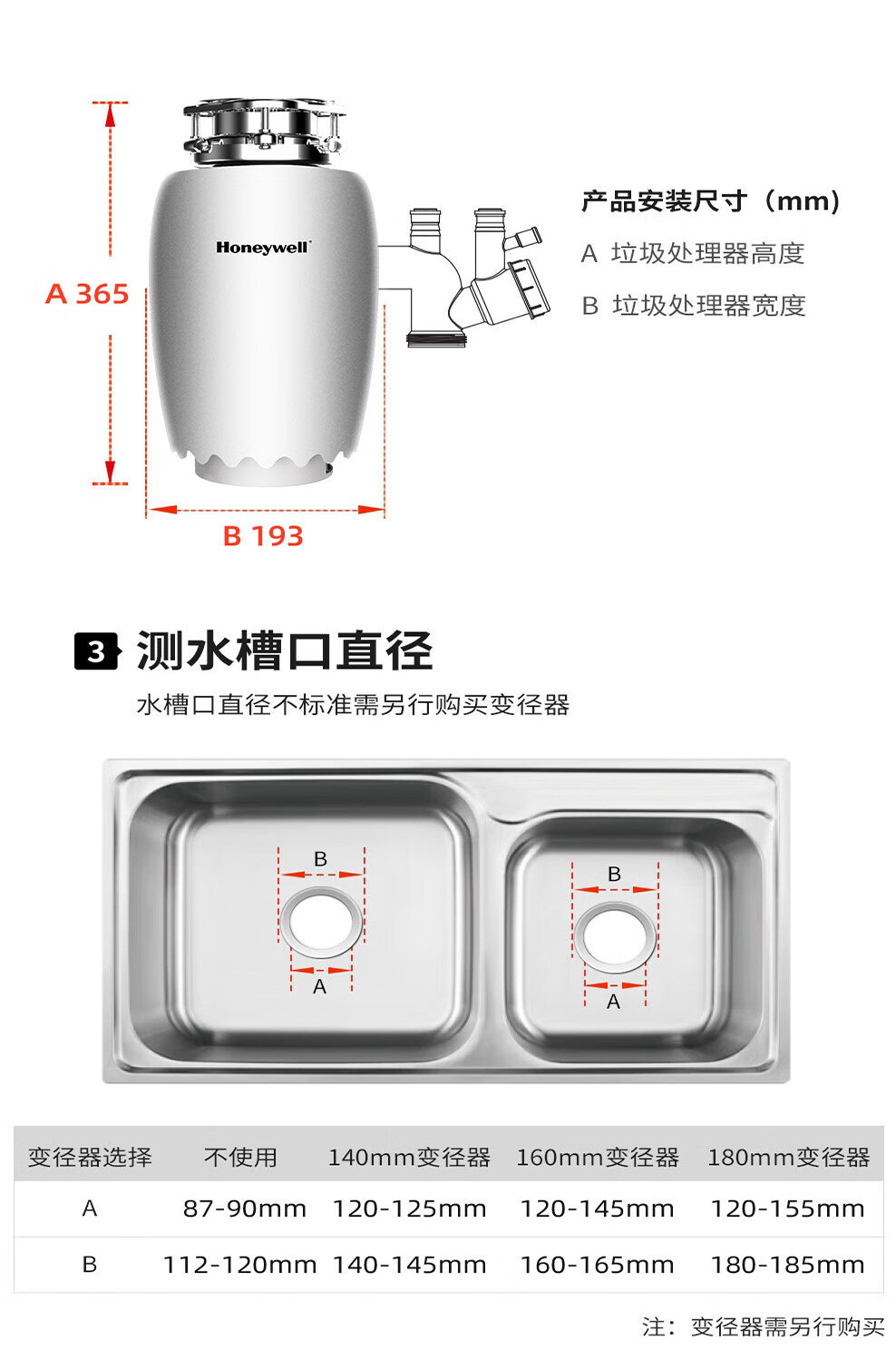 A 365

Honeywell

B 193

产品安装尺寸（mm）

A 垃圾处理器高度

B 垃圾处理器宽度

3 测水槽口直径

水槽口直径不标准需另行购买变径器

B

A

B

A

| 变径器选择 | 不使用 | 140mm变径器 | 160mm变径器 | 180mm变径器 |
|---|---|---|---|---|
| A | 87-90mm | 120-125mm | 120-145mm | 120-155mm |
| B | 112-120mm | 140-145mm | 160-165mm | 180-185mm |

注：变径器需另行购买