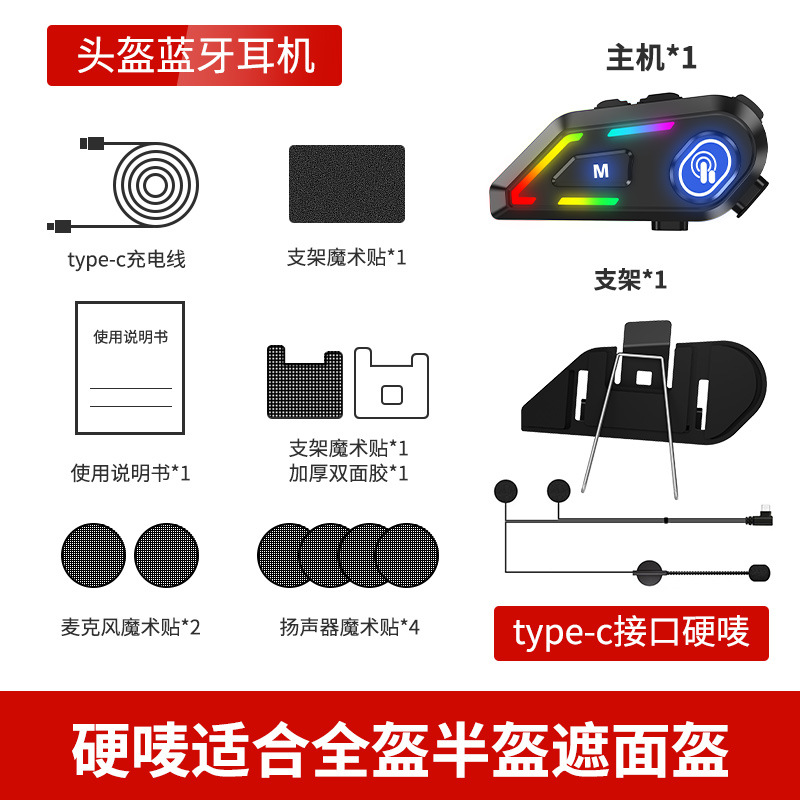 头盔蓝牙耳机

主机*1

M

type-c充电线

支架魔术贴*1

支架*1

使用说明书

使用说明书*1

支架魔术贴*1
加厚双面胶*1

麦克风魔术贴*2

扬声器魔术贴*4

type-c接口硬唛

硬唛适合全盔半盔遮面盔