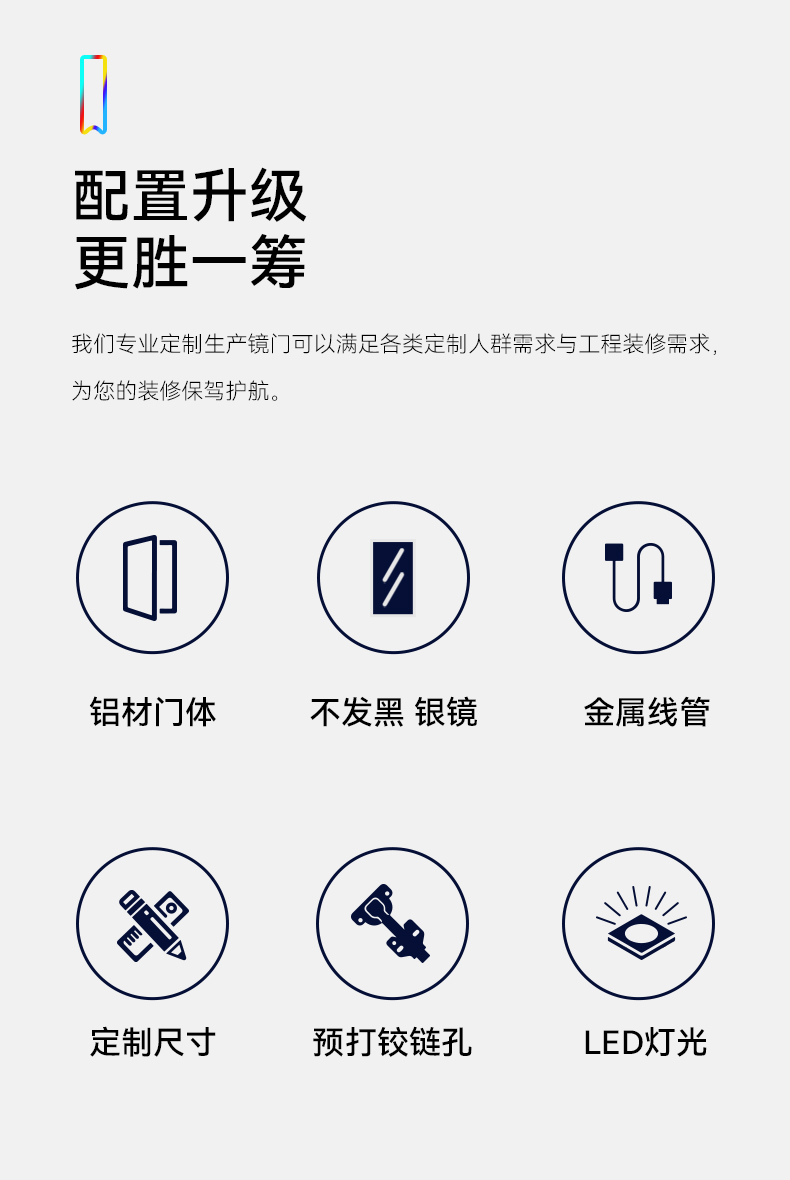 配置升级
更胜一筹

我们专业定制生产镜门可以满足各类定制人群需求与工程装修需求，为您的装修保驾护航。

铝材门体

不发黑 银镜

金属线管

定制尺寸

预打铰链孔

LED灯光