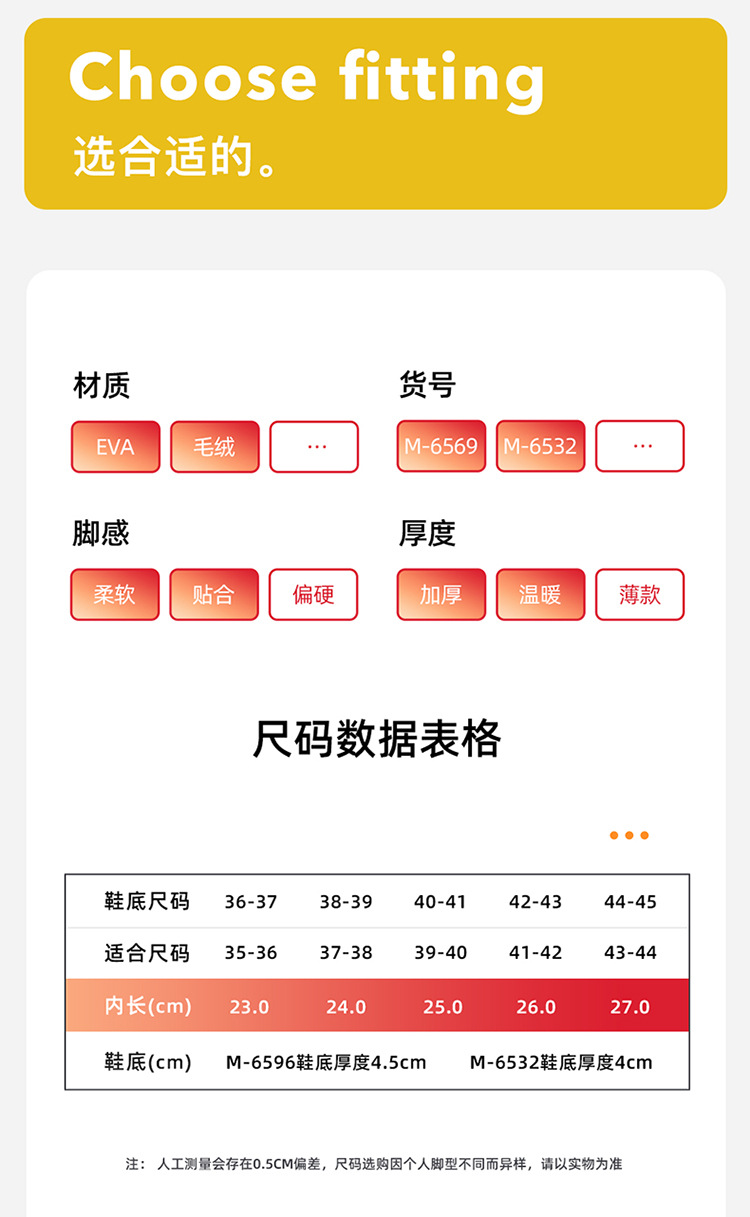 Choose fitting
选合适的。

材质
EVA 毛绒 ···

货号
M-6569 M-6532 ···

脚感
柔软 贴合 偏硬

厚度
加厚 温暖 薄款

尺码数据表格

| 鞋底尺码 | 36-37 | 38-39 | 40-41 | 42-43 | 44-45 |
|---|---|---|---|---|---|
| 适合尺码 | 35-36 | 37-38 | 39-40 | 41-42 | 43-44 |
| 内长(cm) | 23.0 | 24.0 | 25.0 | 26.0 | 27.0 |
| 鞋底(cm) | M-6596鞋底厚度4.5cm | | | M-6532鞋底厚度4cm | |

注：人工测量会存在0.5CM偏差，尺码选购因个人脚型不同而异样，请以实物为准