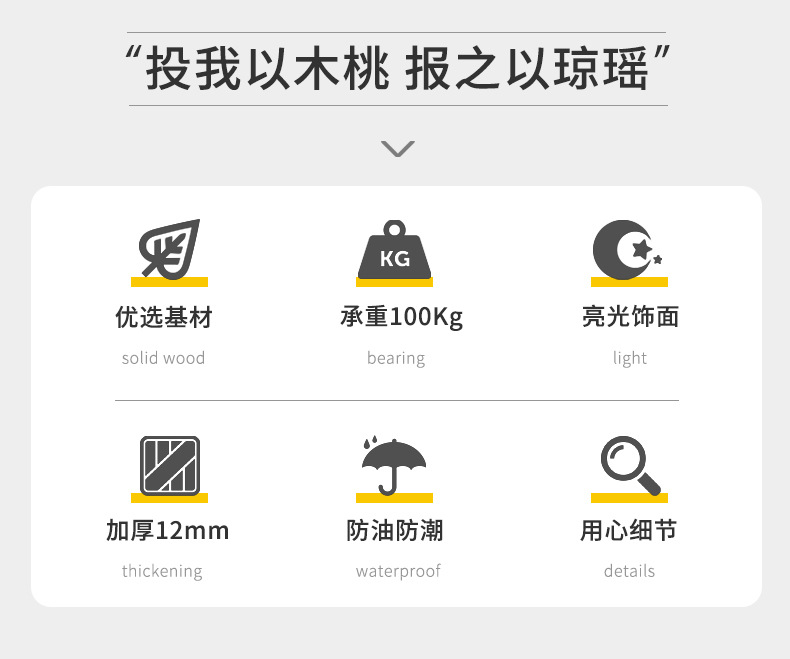 “投我以木桃 报之以琼瑶”

KG

优选基材
solid wood

承重100Kg
bearing

亮光饰面
light

加厚12mm
thickening

防油防潮
waterproof

用心细节
details