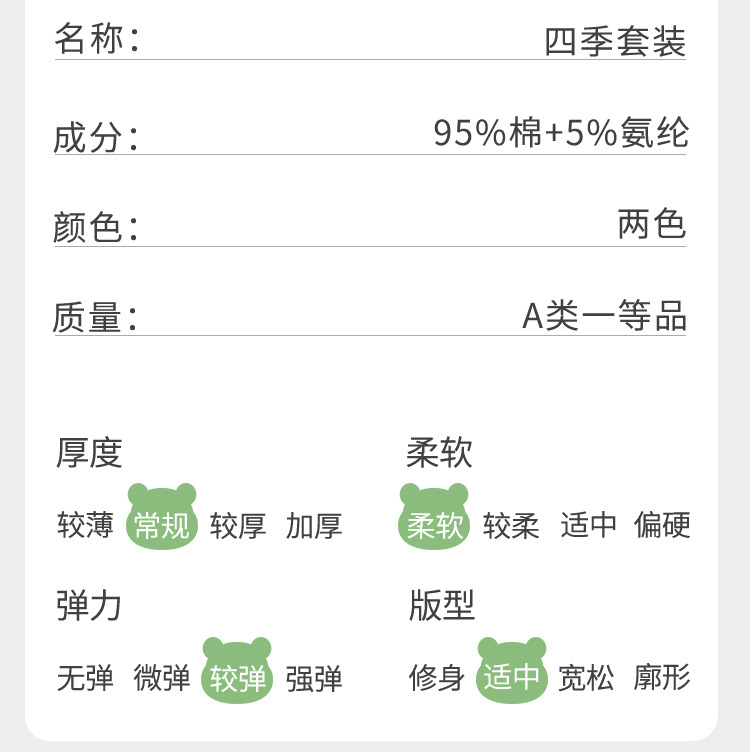 名称: 四季套装

成分: 95%棉+5%氨纶

颜色: 两色

质量: A类一等品

厚度

较薄 常规 较厚 加厚

弹力

无弹 微弹 较弹 强弹

柔软

柔软 较柔 适中 偏硬

版型

修身 适中 宽松 廓形