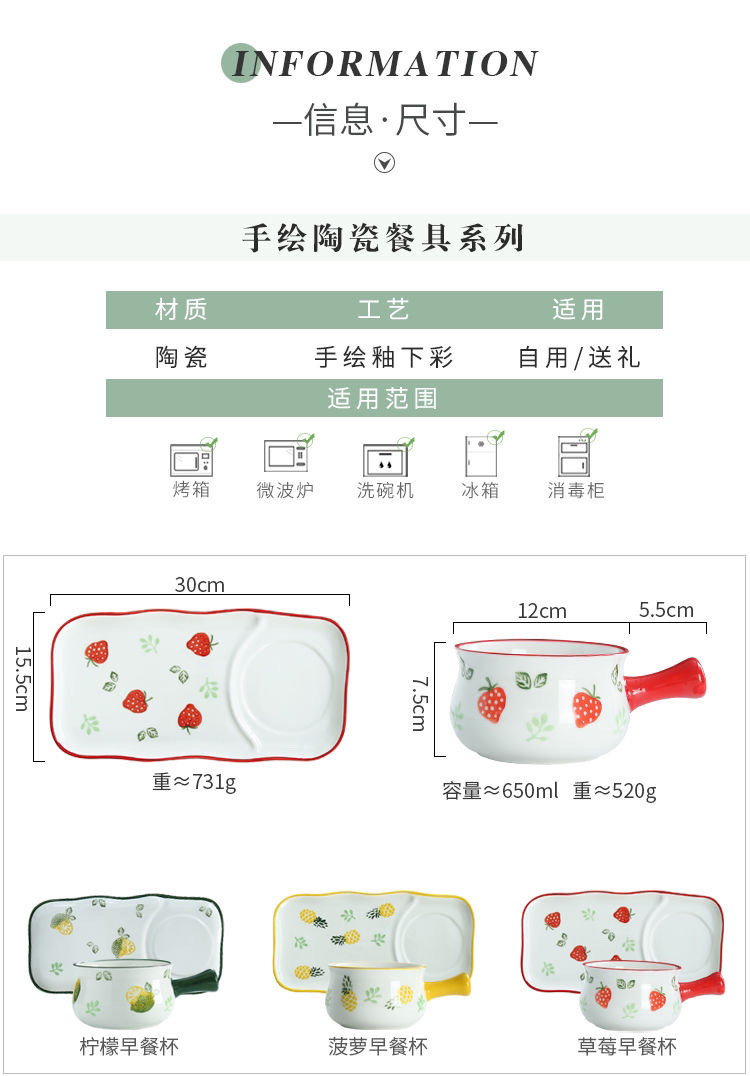 INFORMATION

—信息·尺寸—

手绘陶瓷餐具系列

| 材质 | 工艺 | 适用 |
|---|---|---|
| 陶瓷 | 手绘釉下彩 | 自用/送礼 |

适用范围

烤箱 微波炉 洗碗机 冰箱 消毒柜

30cm

15.5cm

重≈731g

12cm 5.5cm

7.5cm

容量≈650ml 重≈520g

柠檬早餐杯

菠萝早餐杯

草莓早餐杯