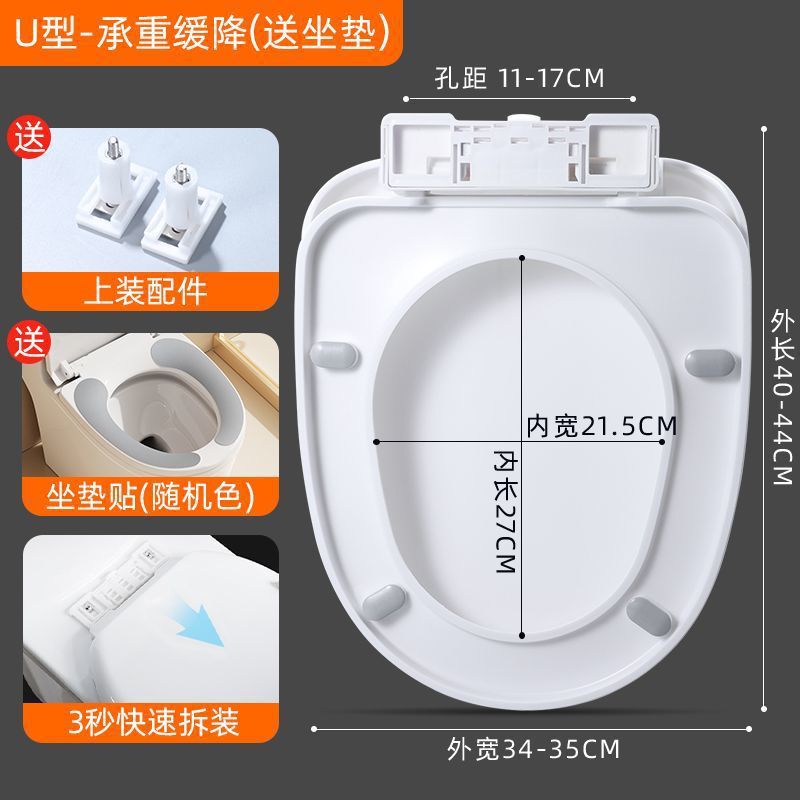 U型-承重缓降(送坐垫)

孔距 11-17CM

送

上装配件

送

坐垫贴(随机色)

3秒快速拆装

内宽21.5CM

内长27CM

外长40-44CM

外宽34-35CM