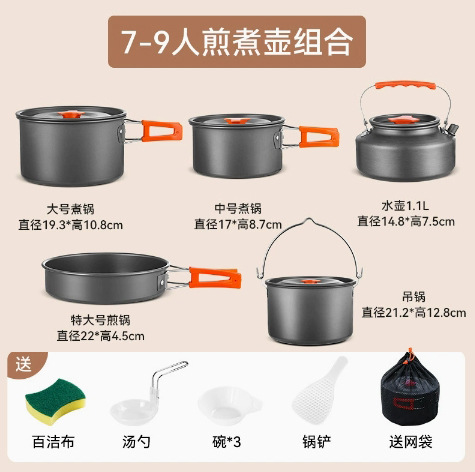 7-9人煎煮壶组合

大号煮锅
直径19.3*高10.8cm

中号煮锅
直径17*高8.7cm

水壶1.1L
直径14.8*高7.5cm

特大号煎锅
直径22*高4.5cm

吊锅
直径21.2*高12.8cm

送

百洁布

汤勺

碗*3

锅铲

送网袋