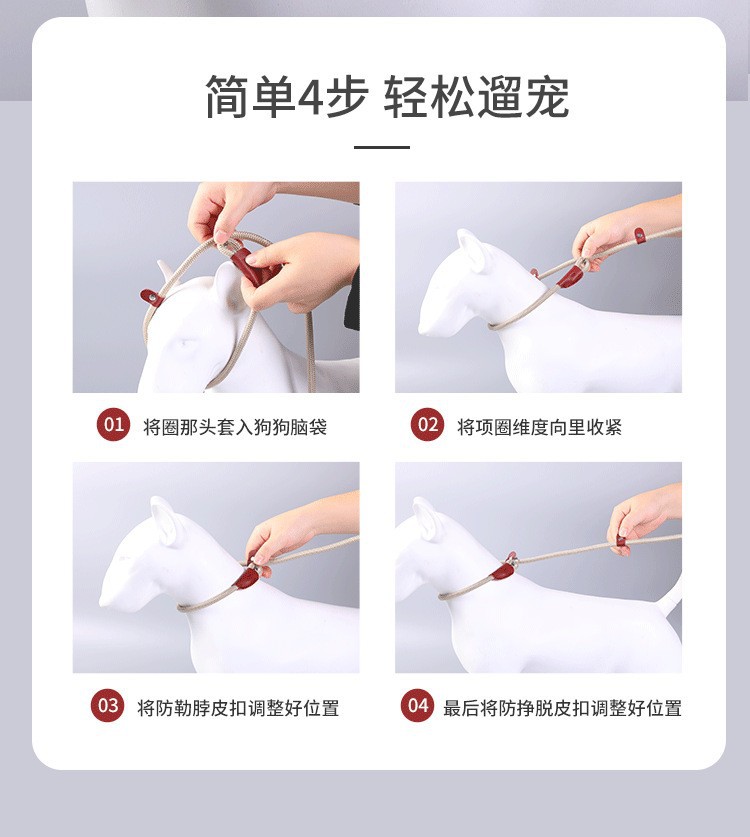 简单4步 轻松遛宠

01 将圈那头套入狗狗脑袋

02 将项圈维度向里收紧

03 将防勒脖皮扣调整好位置

04 最后将防挣脱皮扣调整好位置