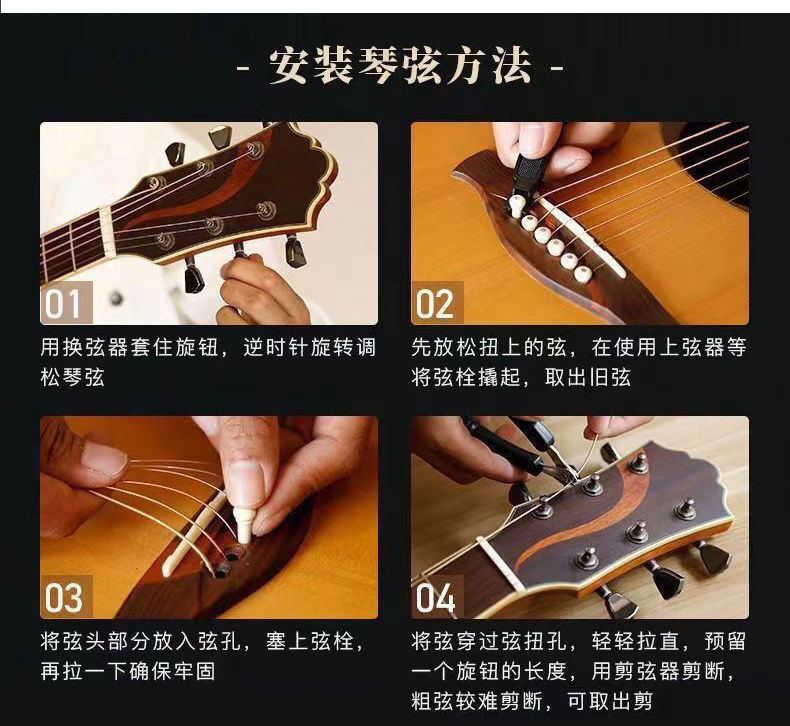 - 安装琴弦方法 -

01

用换弦器套住旋钮，逆时针旋转调松琴弦

02

先放松扭上的弦，在使用上弦器等将弦栓撬起，取出旧弦

03

将弦头部分放入弦孔，塞上弦栓，再拉一下确保牢固

04

将弦穿过弦扭孔，轻轻拉直，预留一个旋钮的长度，用剪弦器剪断，粗弦较难剪断，可取出剪