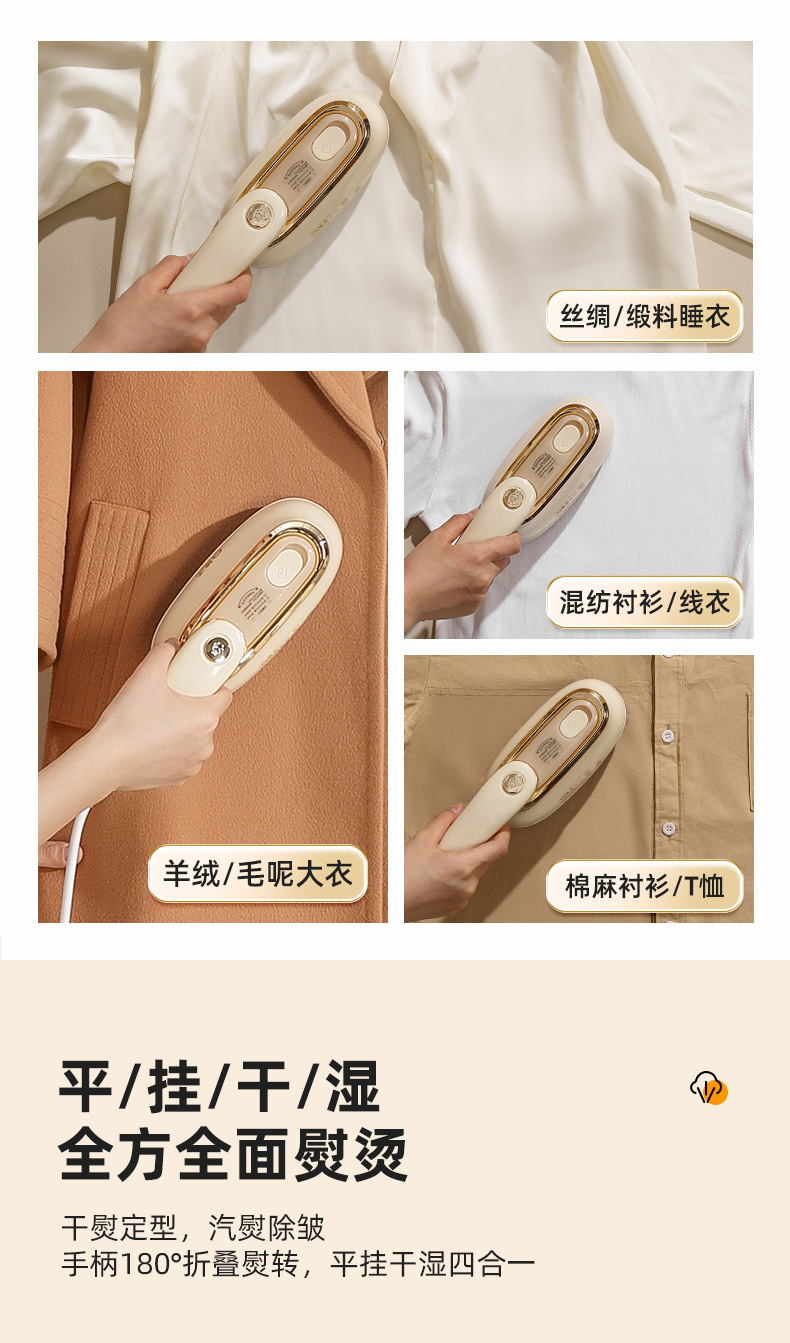 丝绸/缎料睡衣

羊绒/毛呢大衣

混纺衬衫/线衣

棉麻衬衫/T恤

平/挂/干/湿
全方全面熨烫

干熨定型，汽熨除皱
手柄180°折叠熨转，平挂干湿四合一