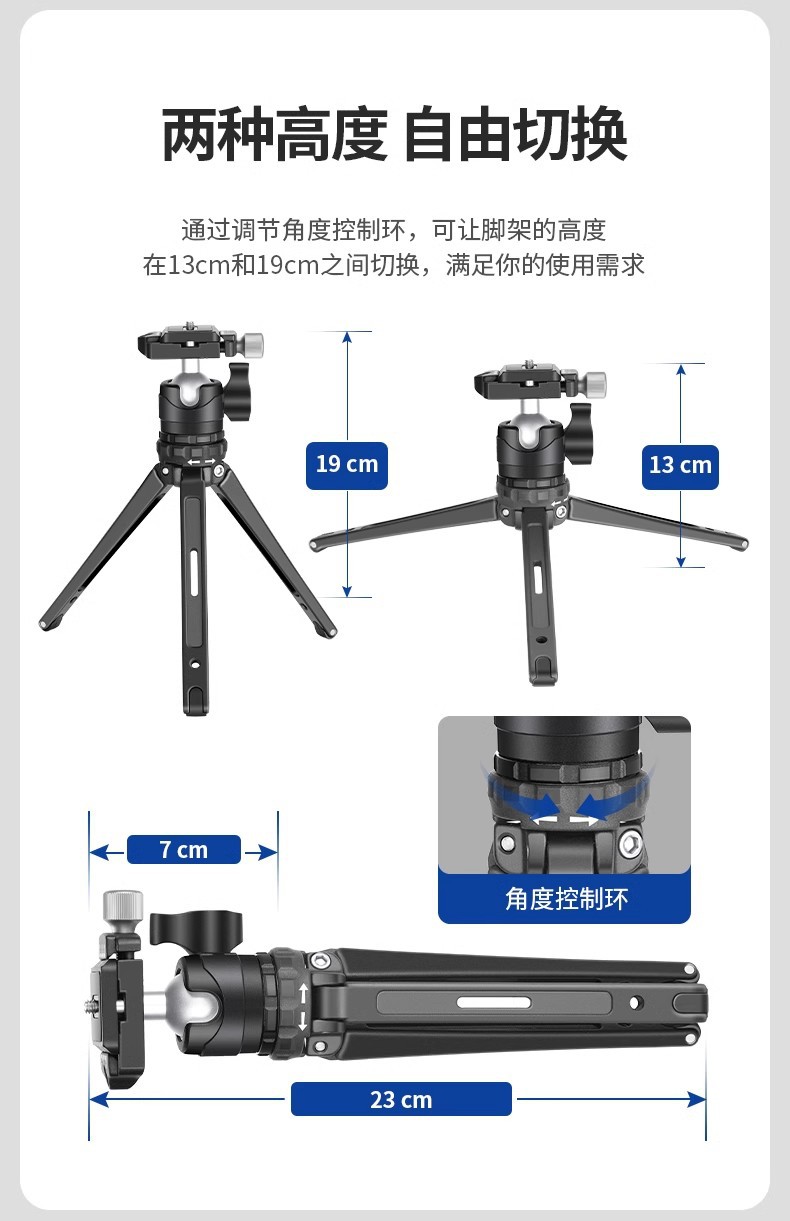 两种高度 自由切换

通过调节角度控制环，可让脚架的高度
在13cm和19cm之间切换，满足你的使用需求

19 cm

13 cm

角度控制环

7 cm

23 cm