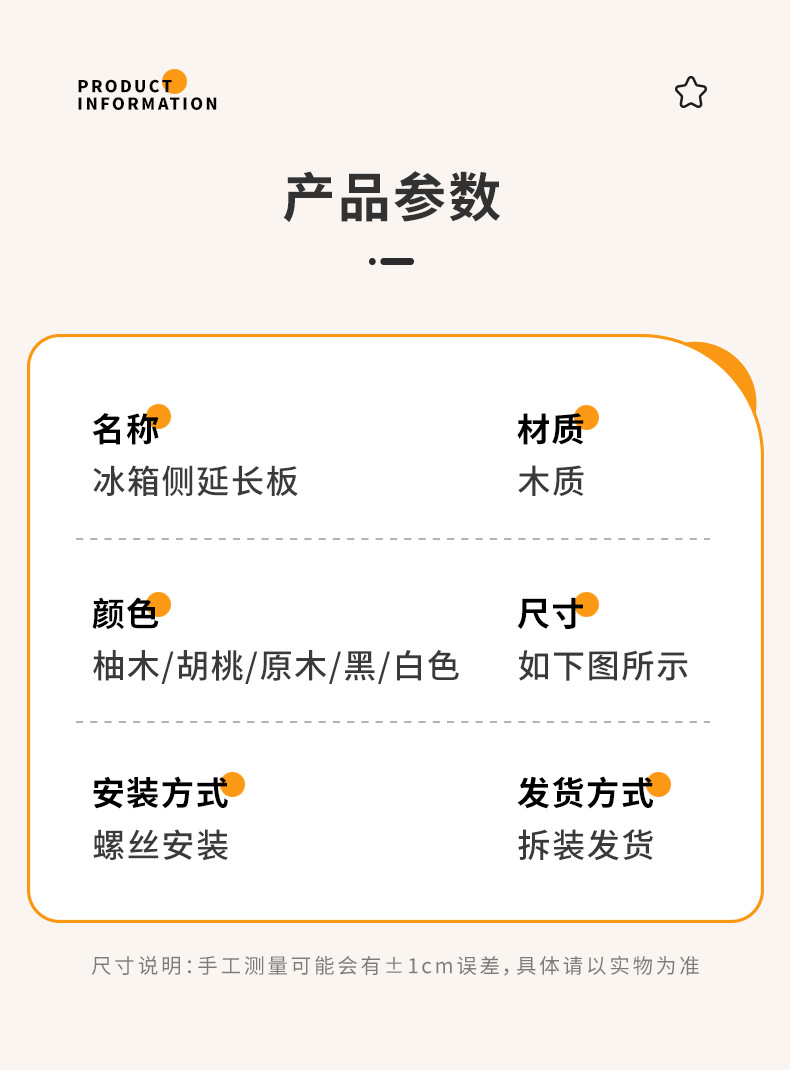 PRODUCT
INFORMATION

产品参数

名称
冰箱侧延长板

材质
木质

颜色
柚木/胡桃/原木/黑/白色

尺寸
如下图所示

安装方式
螺丝安装

发货方式
拆装发货

尺寸说明:手工测量可能会有±1cm误差,具体请以实物为准