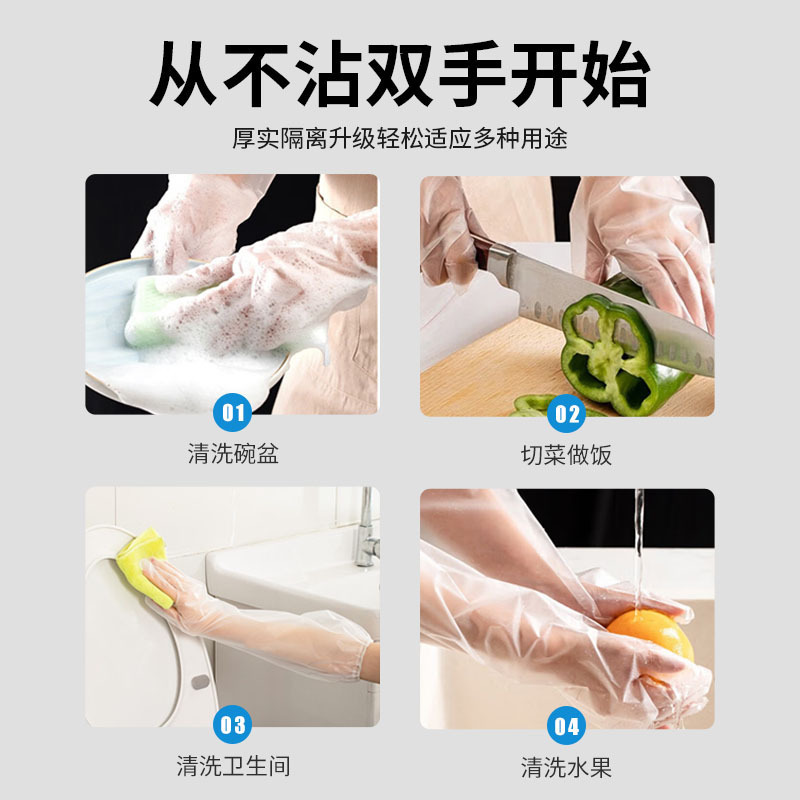 从不沾双手开始

厚实隔离升级轻松适应多种用途

01
清洗碗盆

02
切菜做饭

03
清洗卫生间

04
清洗水果