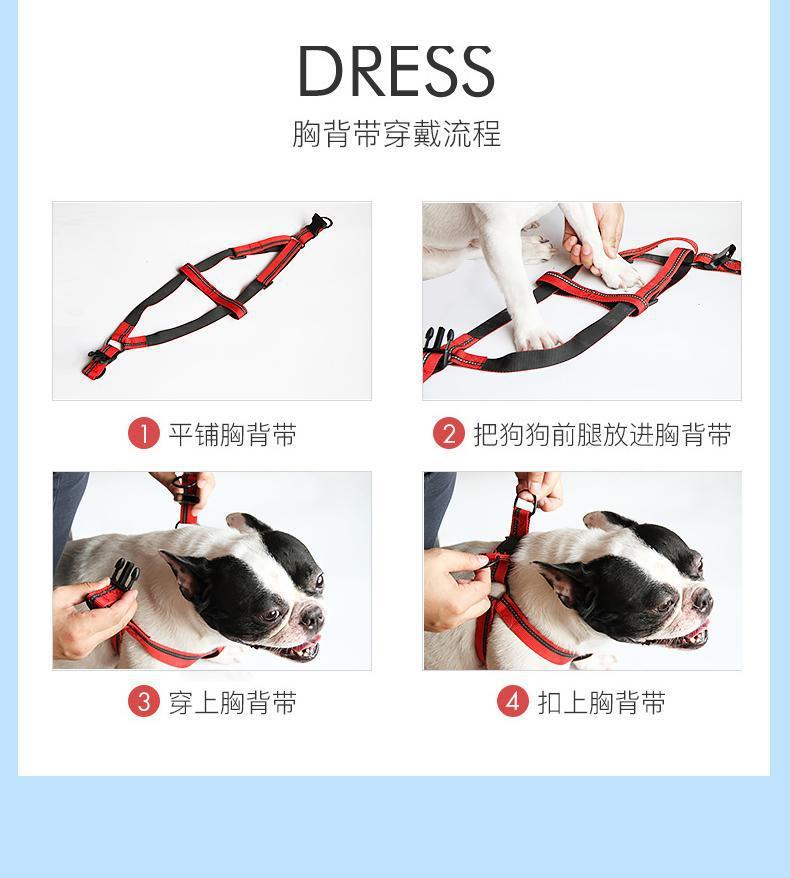 DRESS
胸背带穿戴流程

1 平铺胸背带

2 把狗狗前腿放进胸背带

3 穿上胸背带

4 扣上胸背带