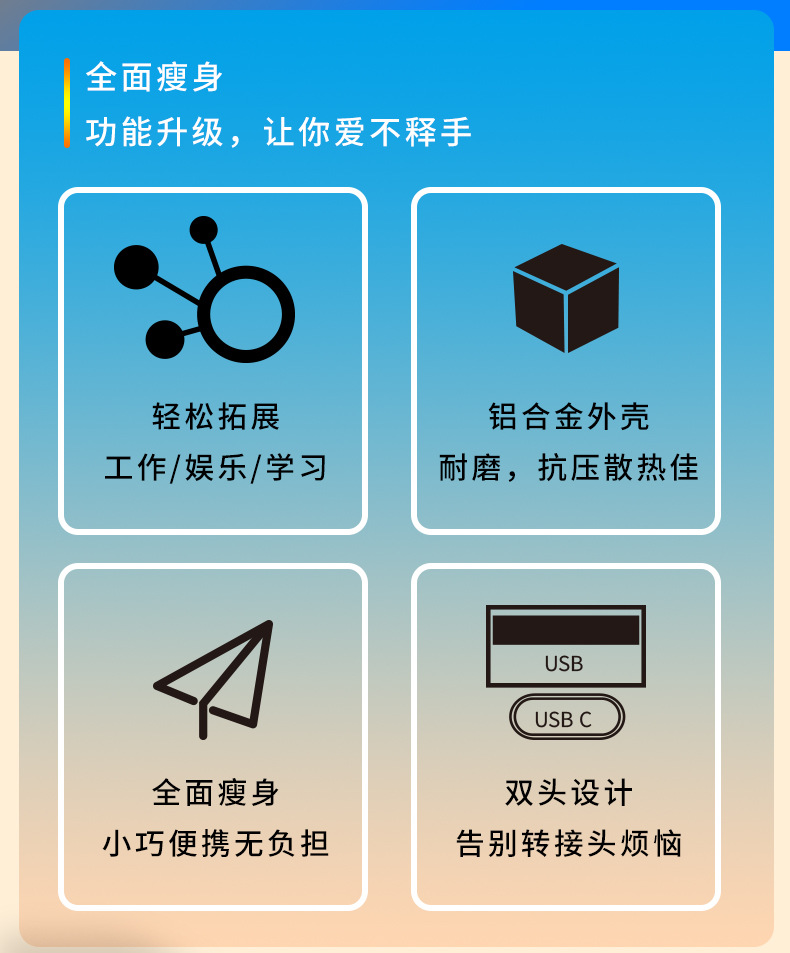 全面瘦身
功能升级，让你爱不释手

轻松拓展
工作/娱乐/学习

铝合金外壳
耐磨，抗压散热佳

全面瘦身
小巧便携无负担

USB
USB C
双头设计
告别转接头烦恼