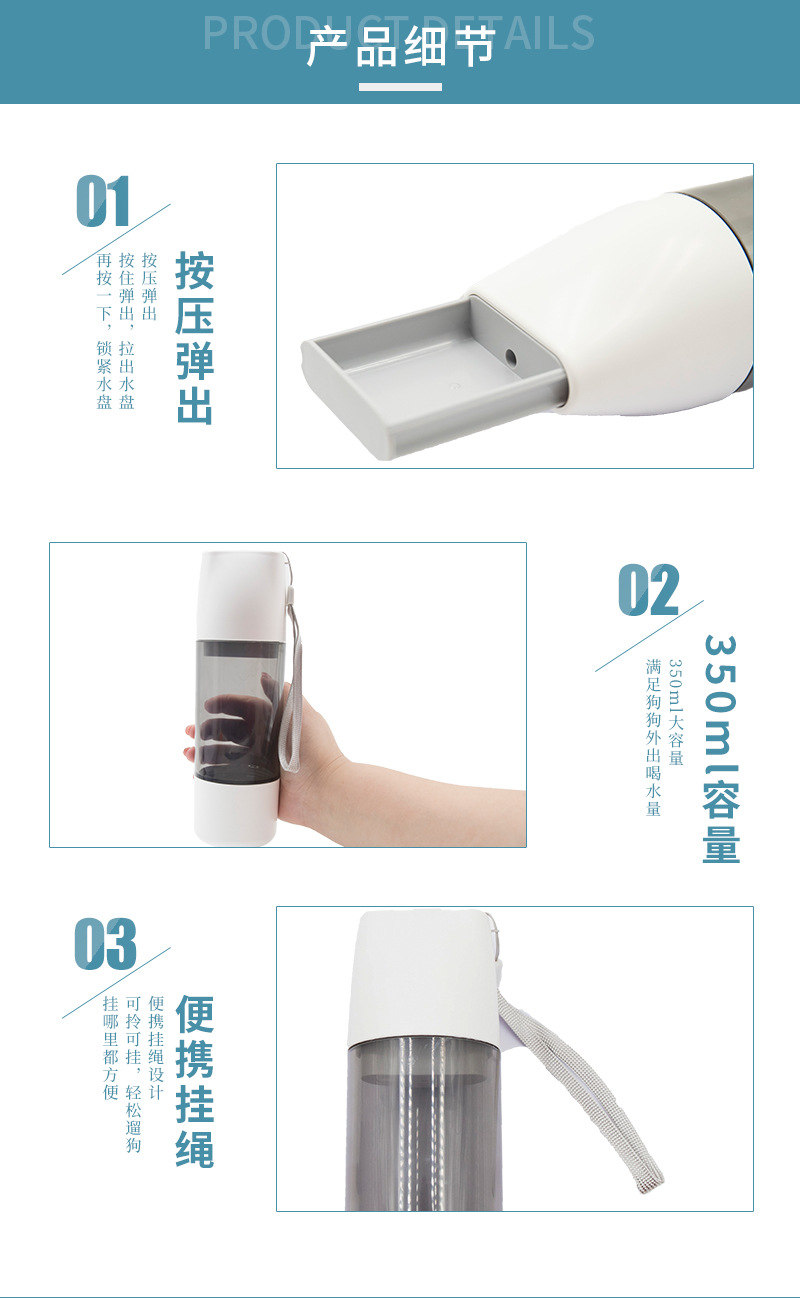 PRODUCT DETAILS
产品细节

01
按压弹出
按压弹出
按住弹出，拉出水盘
再按一下，锁紧水盘

02
350ml容量
350ml大容量
满足狗狗外出喝水量

03
便携挂绳
便携挂绳设计
可拎可挂，轻松遛狗
挂哪里都方便