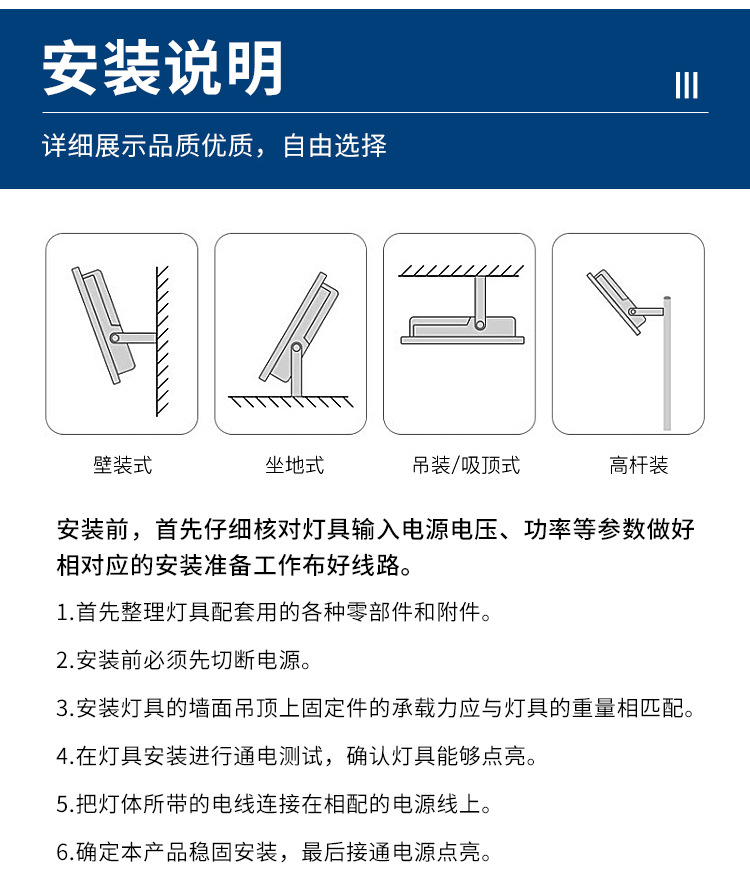 安装说明

III

详细展示品质优质，自由选择

壁装式

坐地式

吊装/吸顶式

高杆装

安装前，首先仔细核对灯具输入电源电压、功率等参数做好相对应的安装准备工作布好线路。

1.首先整理灯具配套用的各种零部件和附件。

2.安装前必须先切断电源。

3.安装灯具的墙面吊顶上固定件的承载力应与灯具的重量相匹配。

4.在灯具安装进行通电测试，确认灯具能够点亮。

5.把灯体所带的电线连接在相配的电源线上。

6.确定本产品稳固安装，最后接通电源点亮。