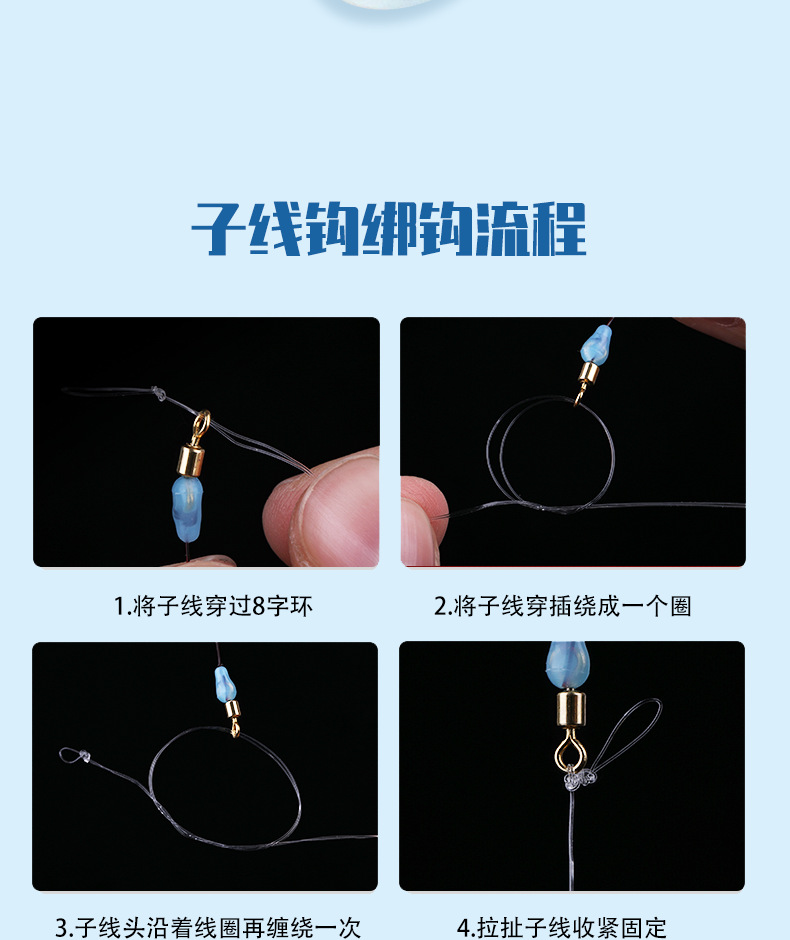 子线钩绑钩流程

1.将子线穿过8字环

2.将子线穿插绕成一个圈

3.子线头沿着线圈再缠绕一次

4.拉扯子线收紧固定