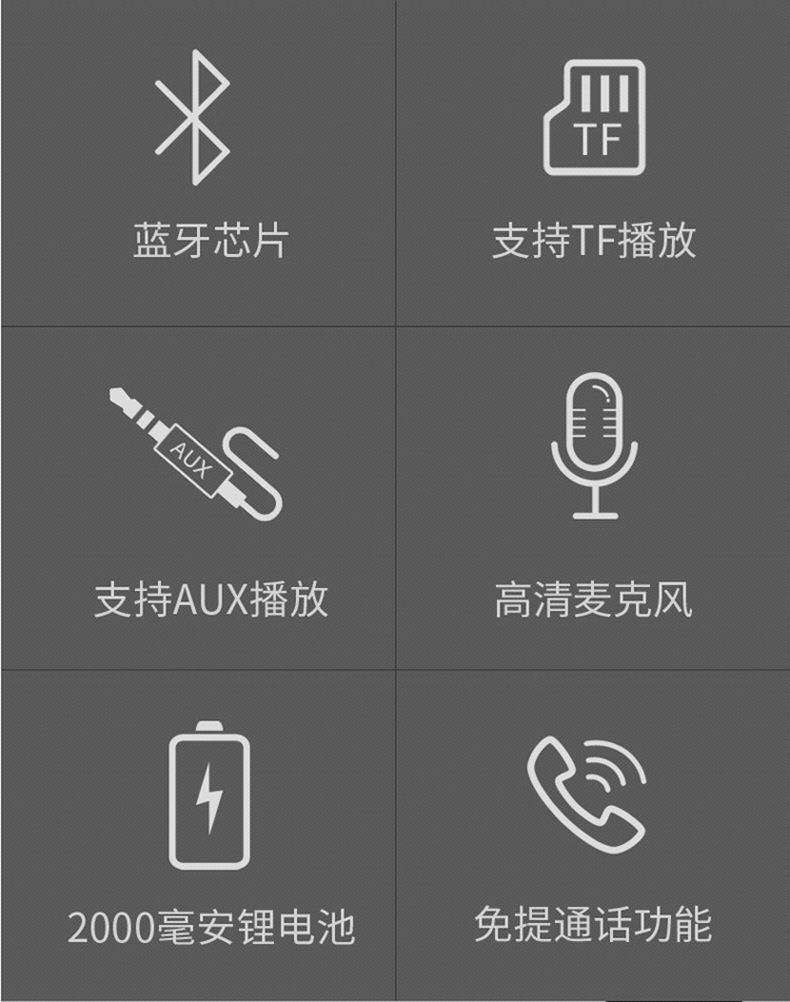 蓝牙芯片

TF

支持TF播放

AUX

支持AUX播放

高清麦克风

2000毫安锂电池

免提通话功能