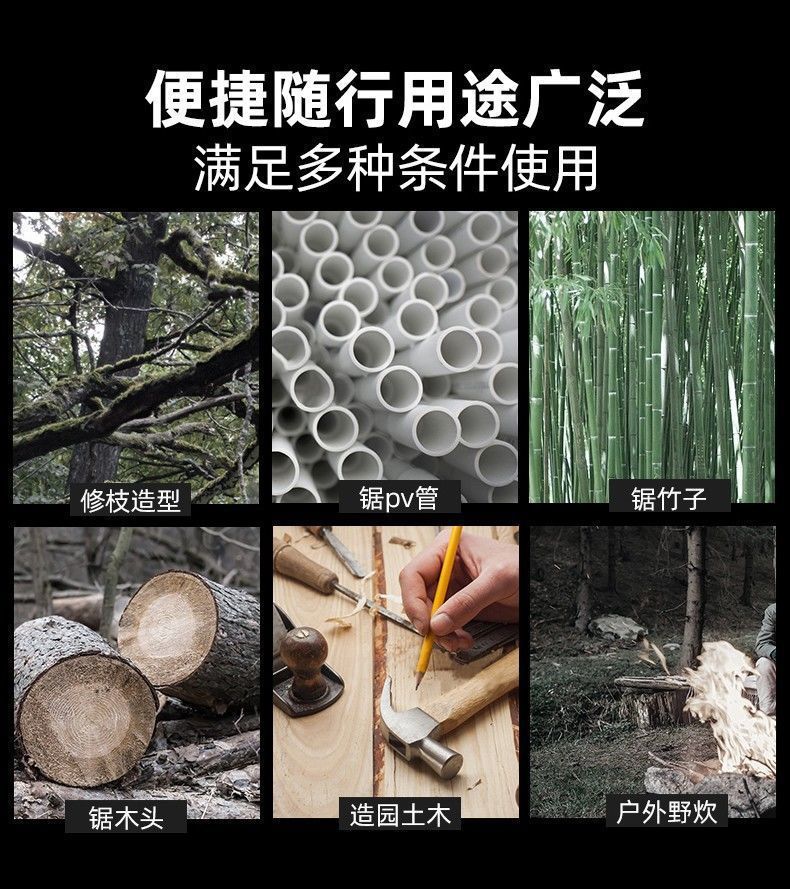 便捷随行用途广泛
满足多种条件使用

修枝造型

锯pv管

锯竹子

锯木头

造园土木

户外野炊