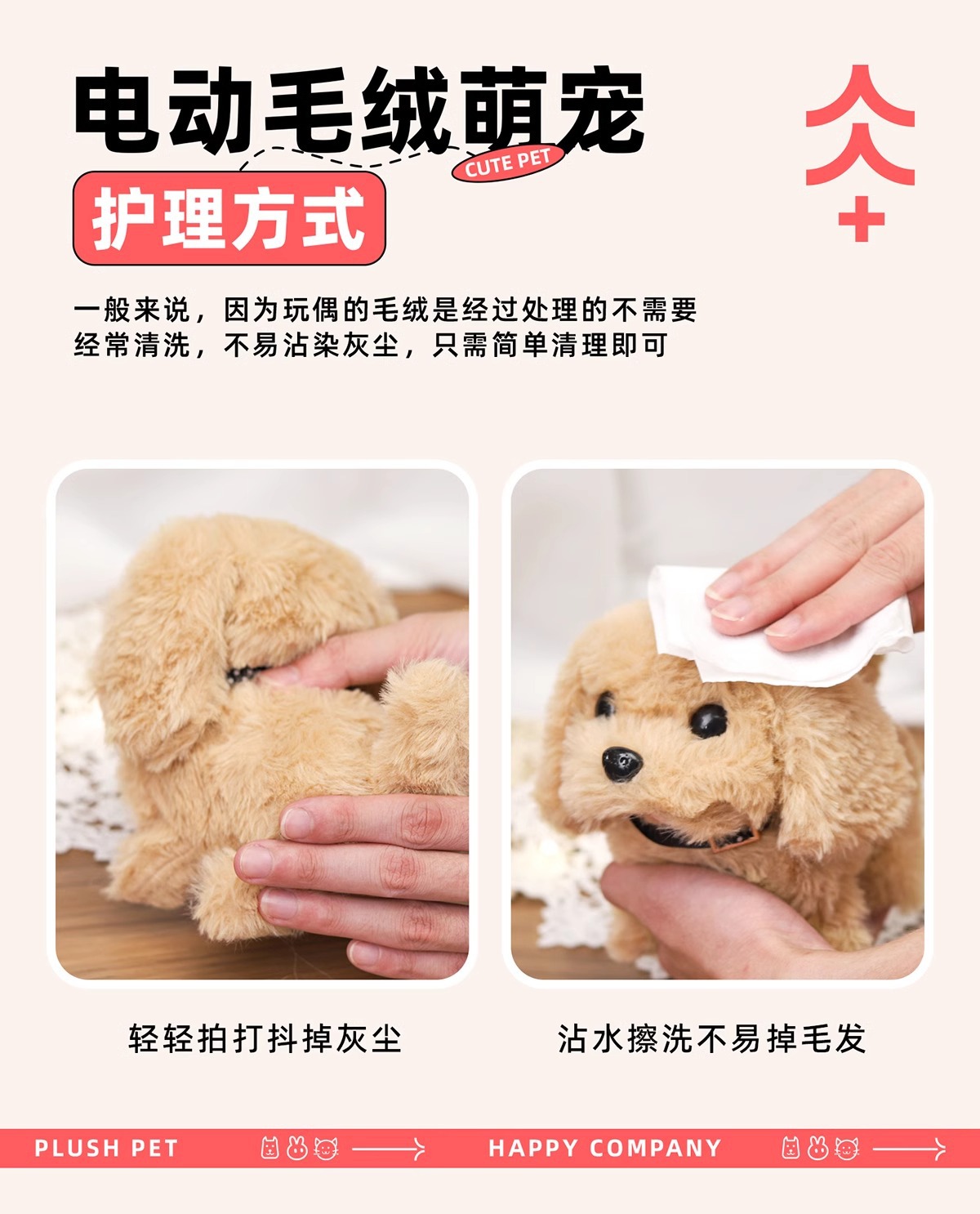 电动毛绒萌宠

CUTE PET

护理方式

一般来说，因为玩偶的毛绒是经过处理的不需要经常清洗，不易沾染灰尘，只需简单清理即可

轻轻拍打抖掉灰尘

沾水擦洗不易掉毛发

PLUSH PET

HAPPY COMPANY