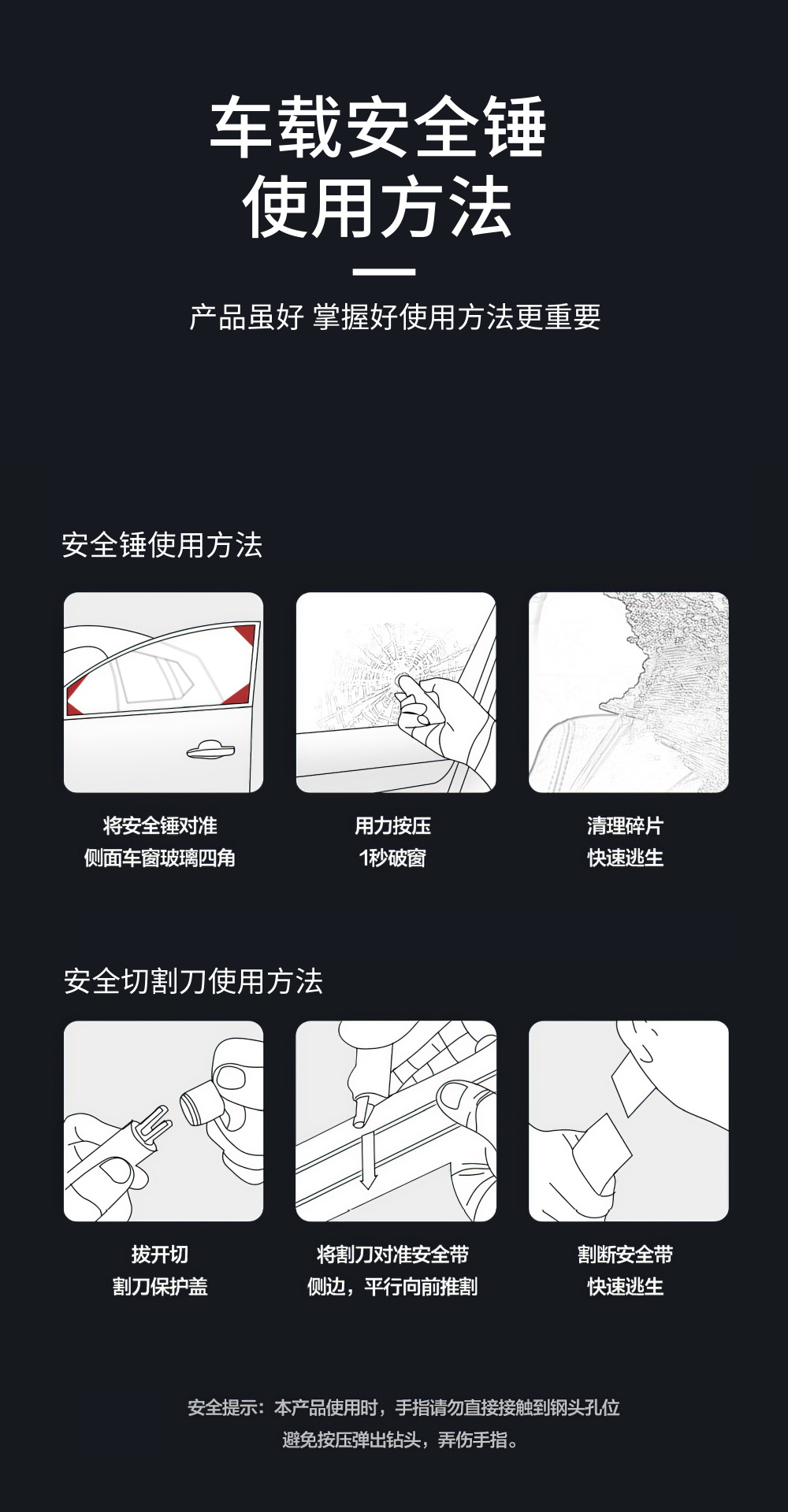 车载安全锤
使用方法

产品虽好 掌握好使用方法更重要

安全锤使用方法

将安全锤对准
侧面车窗玻璃四角

用力按压
1秒破窗

清理碎片
快速逃生

安全切割刀使用方法

拔开切
割刀保护盖

将割刀对准安全带
侧边，平行向前推割

割断安全带
快速逃生

安全提示：本产品使用时，手指请勿直接接触到钢头孔位
避免按压弹出钻头，弄伤手指。