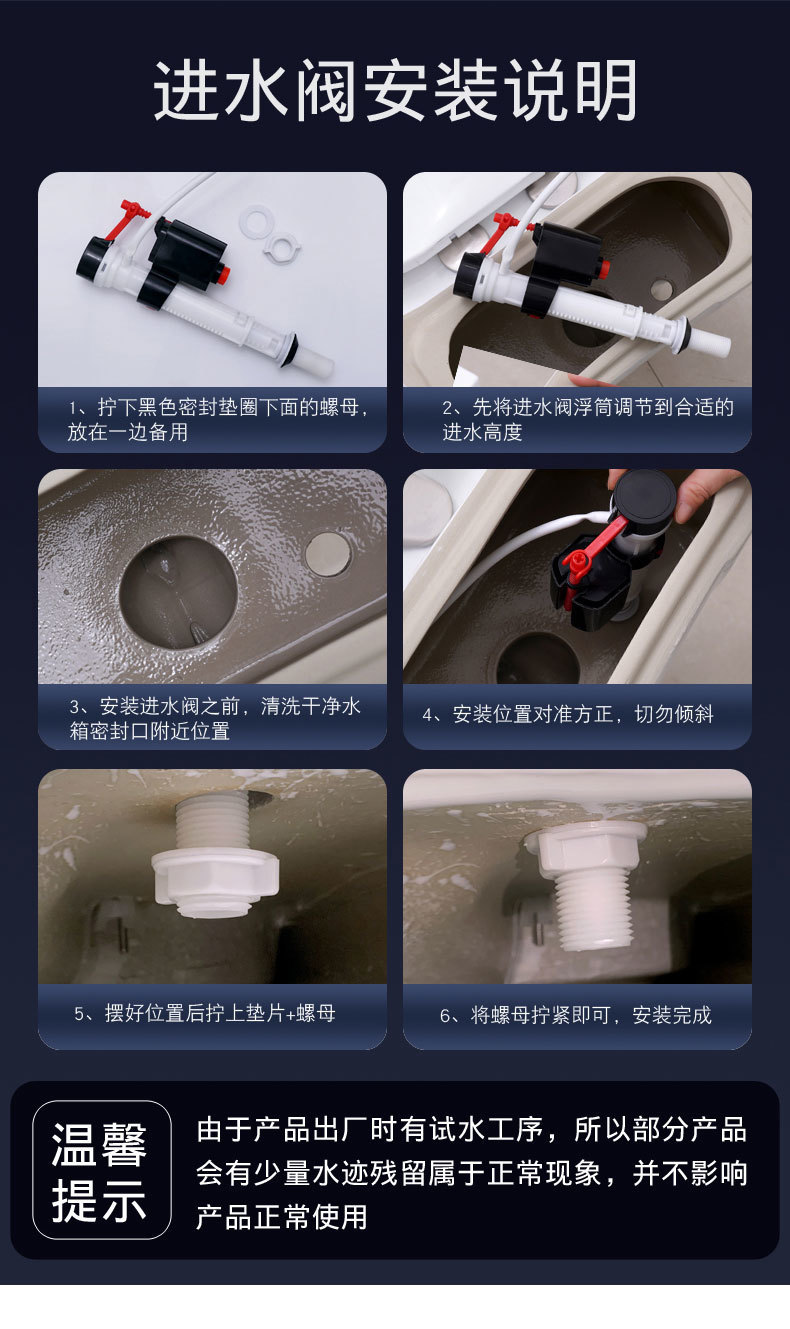 进水阀安装说明

1、拧下黑色密封垫圈下面的螺母，放在一边备用

2、先将进水阀浮筒调节到合适的进水高度

3、安装进水阀之前，清洗干净水箱密封口附近位置

4、安装位置对准方正，切勿倾斜

5、摆好位置后拧上垫片+螺母

6、将螺母拧紧即可，安装完成

温馨提示

由于产品出厂时有试水工序，所以部分产品会有少量水迹残留属于正常现象，并不影响产品正常使用