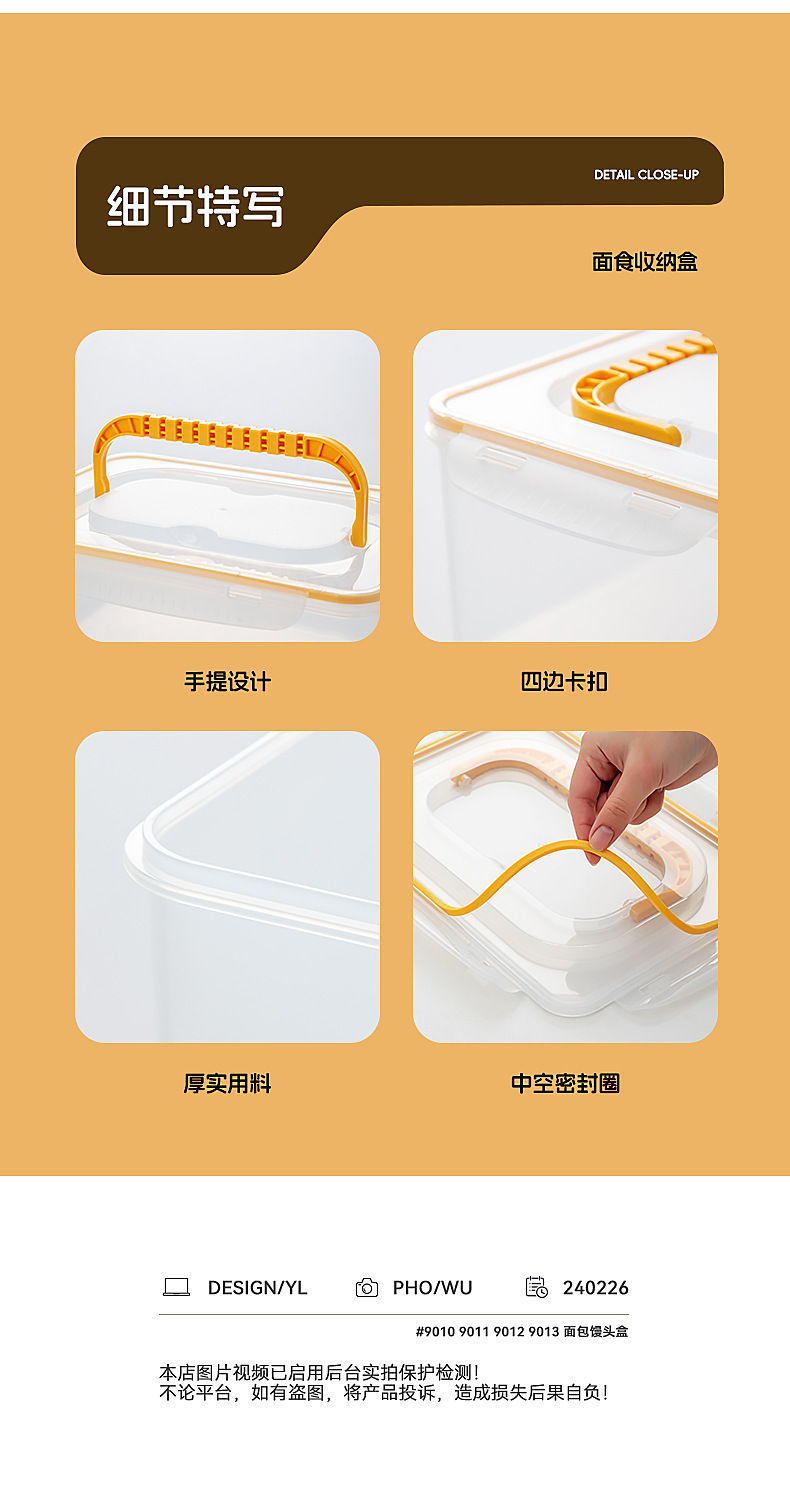 细节特写

DETAIL CLOSE-UP

面食收纳盒

手提设计

四边卡扣

厚实用料

中空密封圈

DESIGN/YL PHO/WU 240226

#9010 9011 9012 9013 面包馒头盒

本店图片视频已启用后台实拍保护检测！
不论平台，如有盗图，将产品投诉，造成损失后果自负！