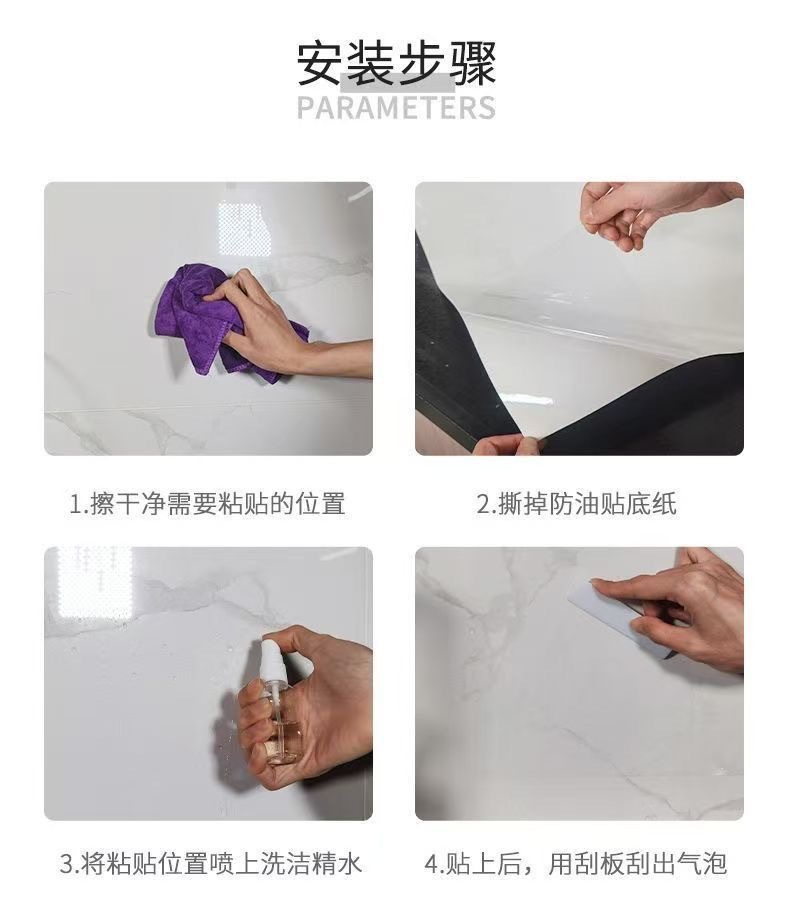 安装步骤
PARAMETERS

1.擦干净需要粘贴的位置

2.撕掉防油贴底纸

3.将粘贴位置喷上洗洁精水

4.贴上后，用刮板刮出气泡