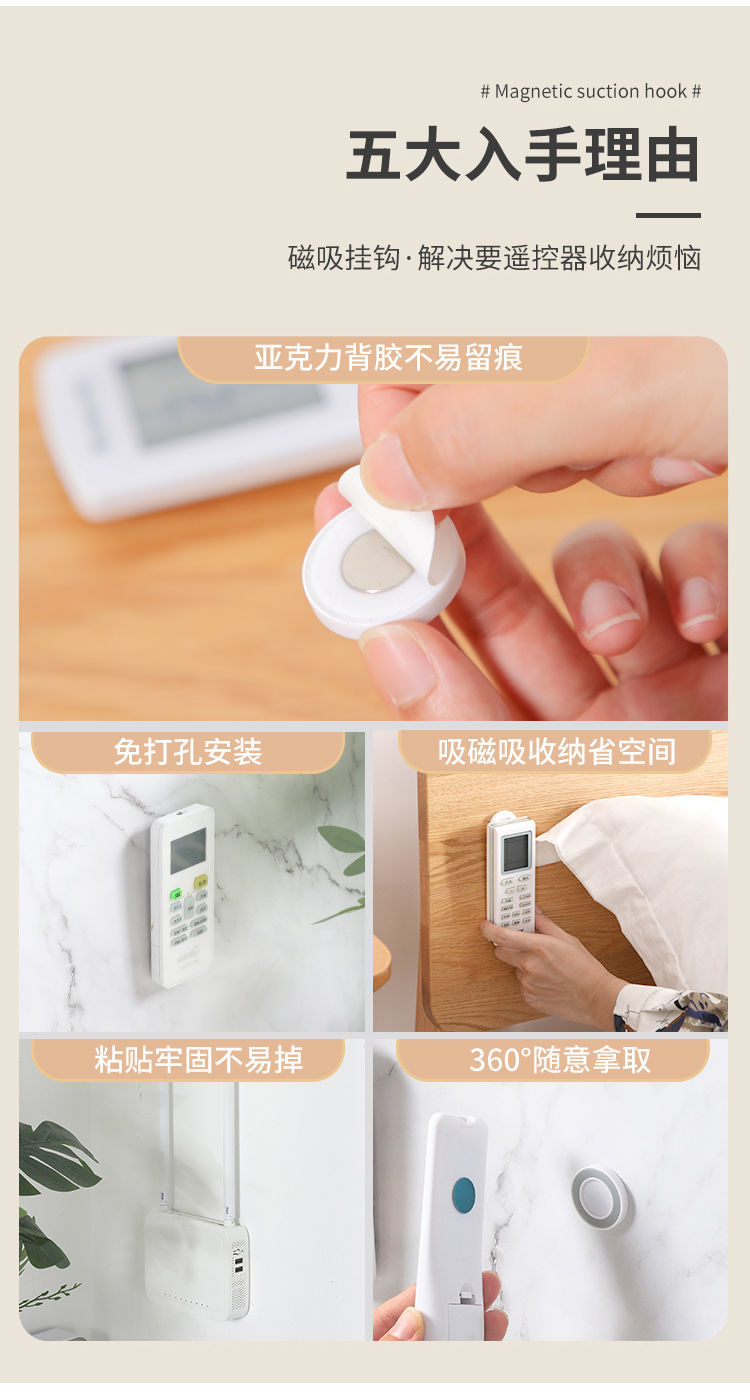 # Magnetic suction hook #

五大入手理由

磁吸挂钩·解决要遥控器收纳烦恼

亚克力背胶不易留痕

免打孔安装

吸磁吸收纳省空间

粘贴牢固不易掉

360°随意拿取